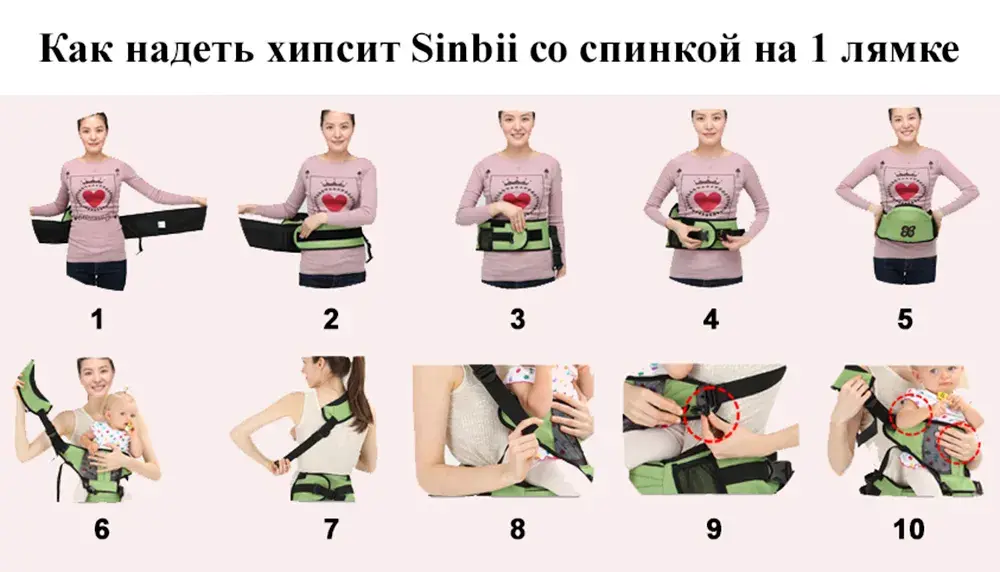 Как надеть хипсит Sinbii со спинкой на 1 лямке

1

2

3

4

5

6

7

8

9

10