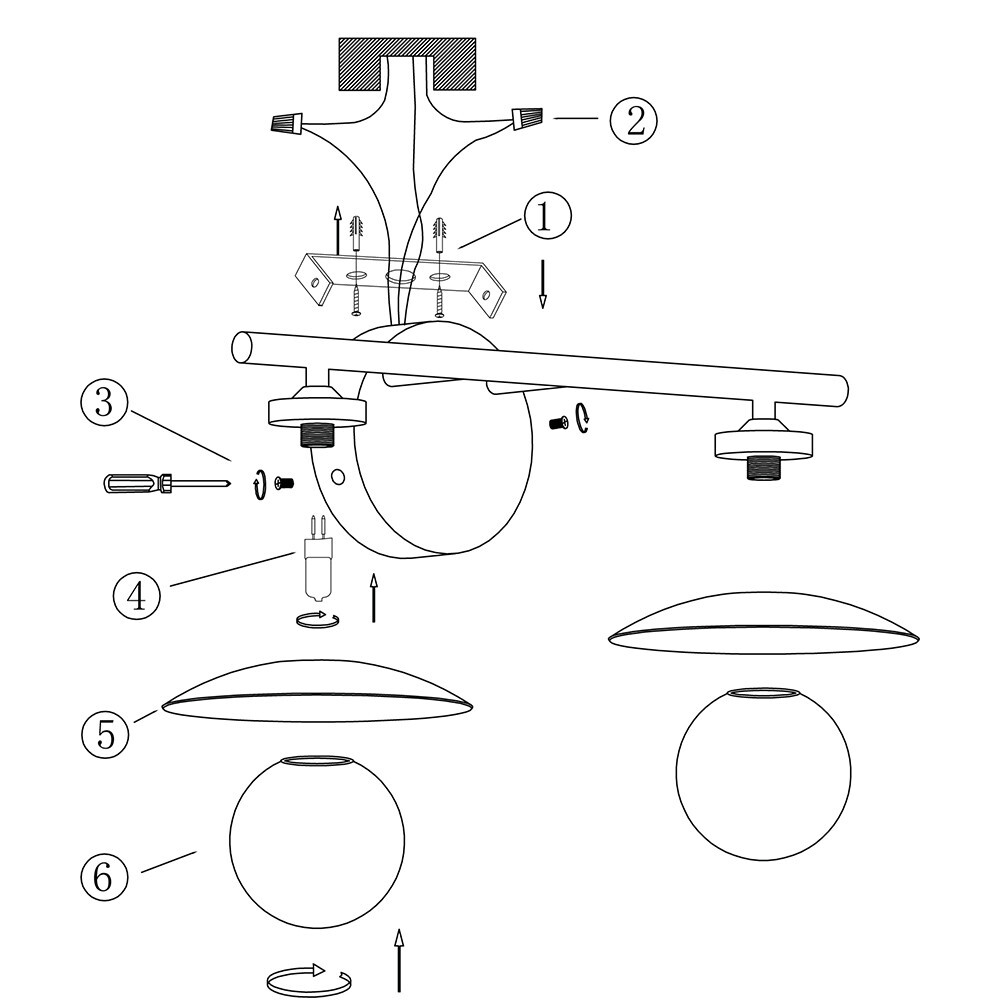 2
1
3
4
5
6