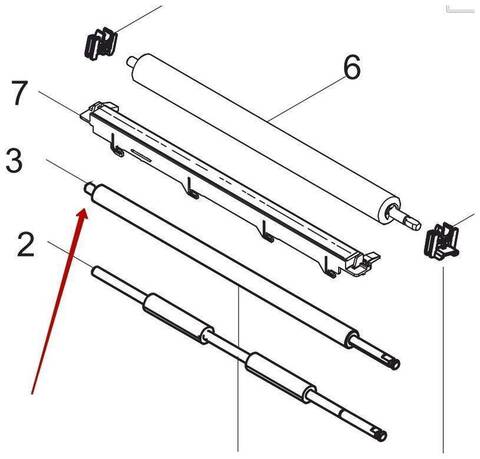 6
7
3
2