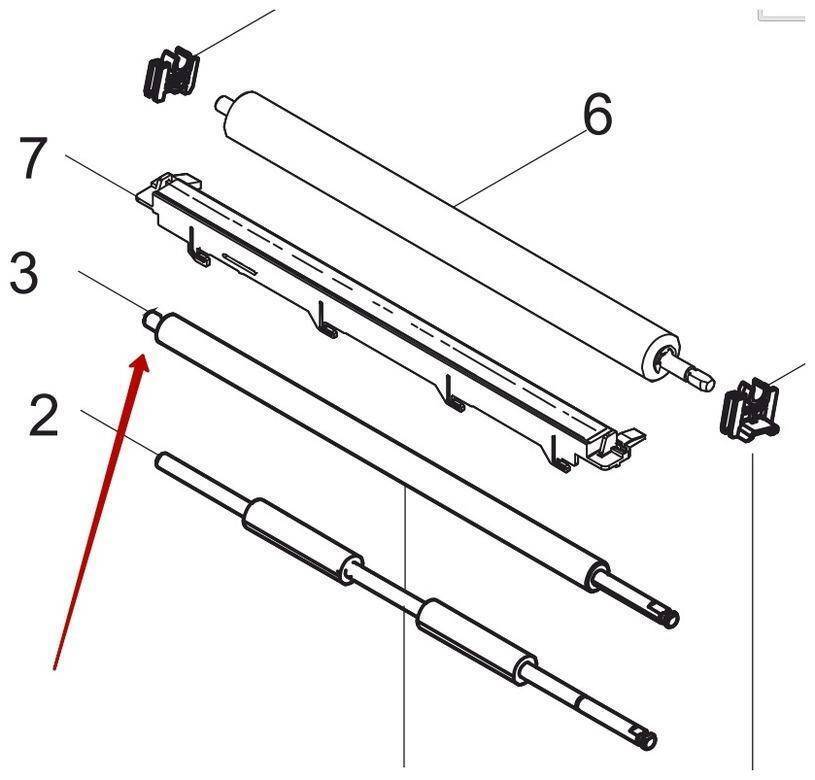 6
7
3
2