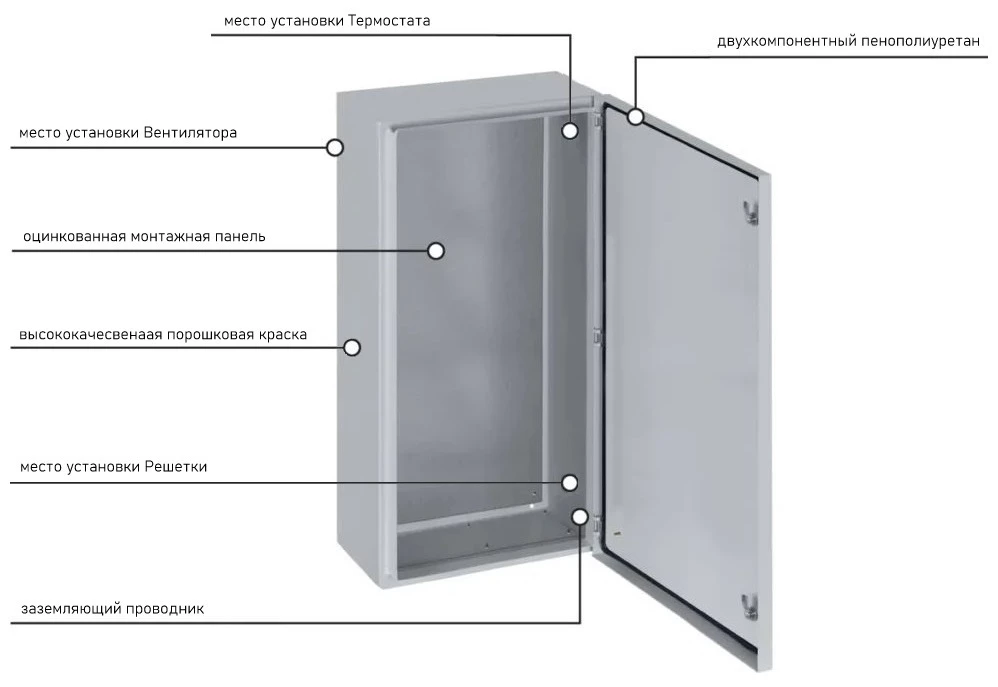 место установки Термостата

двухкомпонентный пенополиуретан

место установки Вентилятора

оцинкованная монтажная панель

высококачесвенаая порошковая краска

место установки Решетки

заземляющий проводник