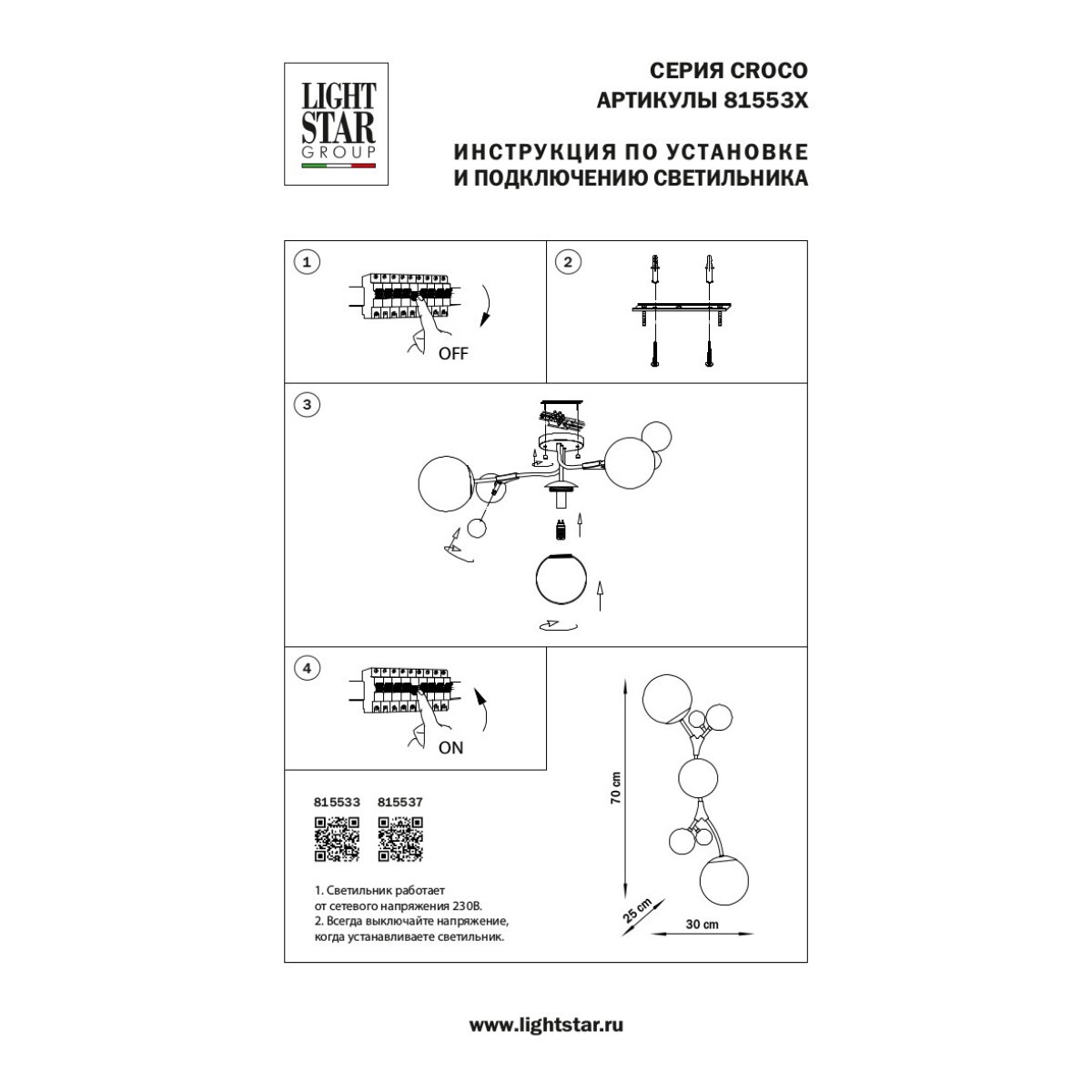 LIGHT STAR GROUP

СЕРИЯ CROCO
АРТИКУЛЫ 81553X

ИНСТРУКЦИЯ ПО УСТАНОВКЕ
И ПОДКЛЮЧЕНИЮ СВЕТИЛЬНИКА

1

OFF

2

3

4

ON

815533 815537

1. Светильник работает от сетевого напряжения 230В.
2. Всегда выключайте напряжение, когда устанавливаете светильник.

70 cm

25 cm

30 cm

www.lightstar.ru