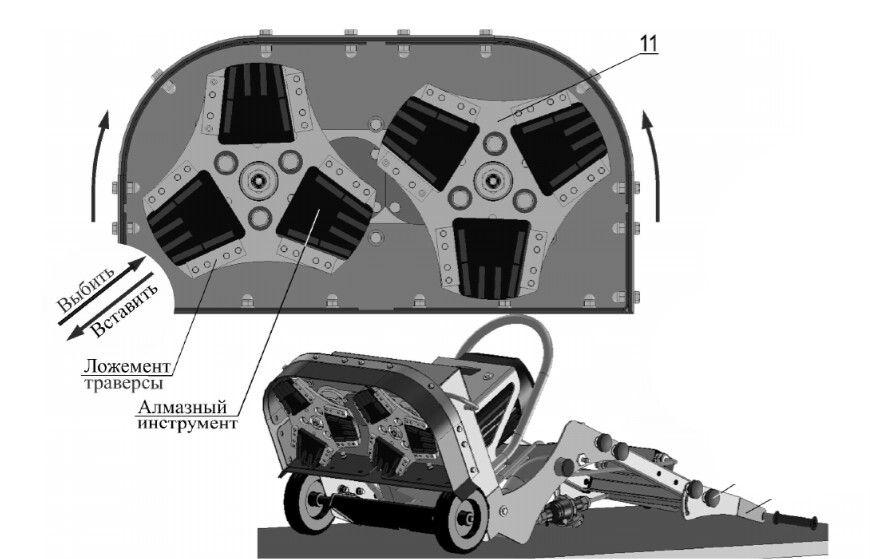 11

Выбить

Вставить

Ложемент траверсы

Алмазный инструмент