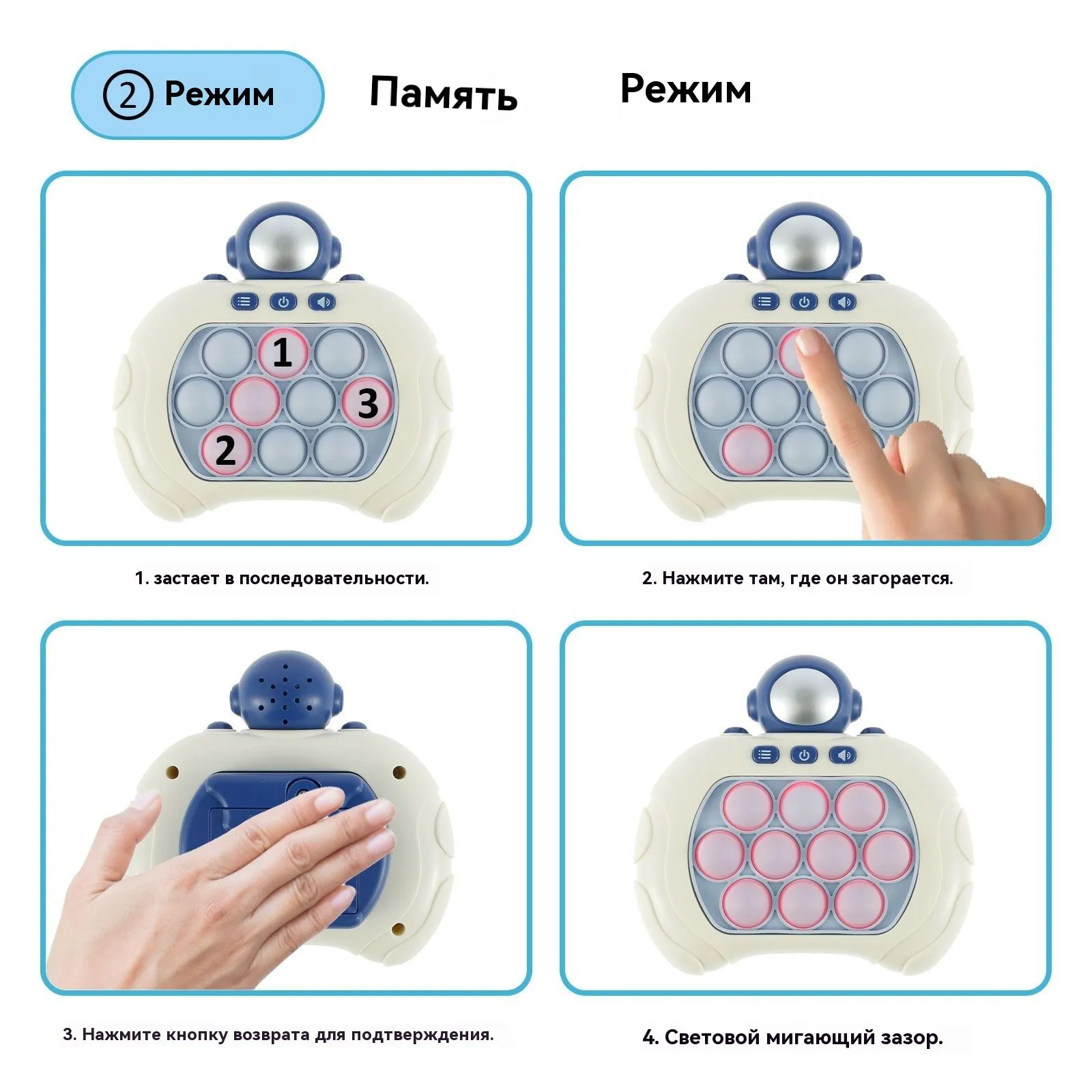 ② Режим Память Режим

1

3

2

1. застает в последовательности.

2. Нажмите там, где он загорается.

3. Нажмите кнопку возврата для подтверждения.

4. Световой мигающий зазор.