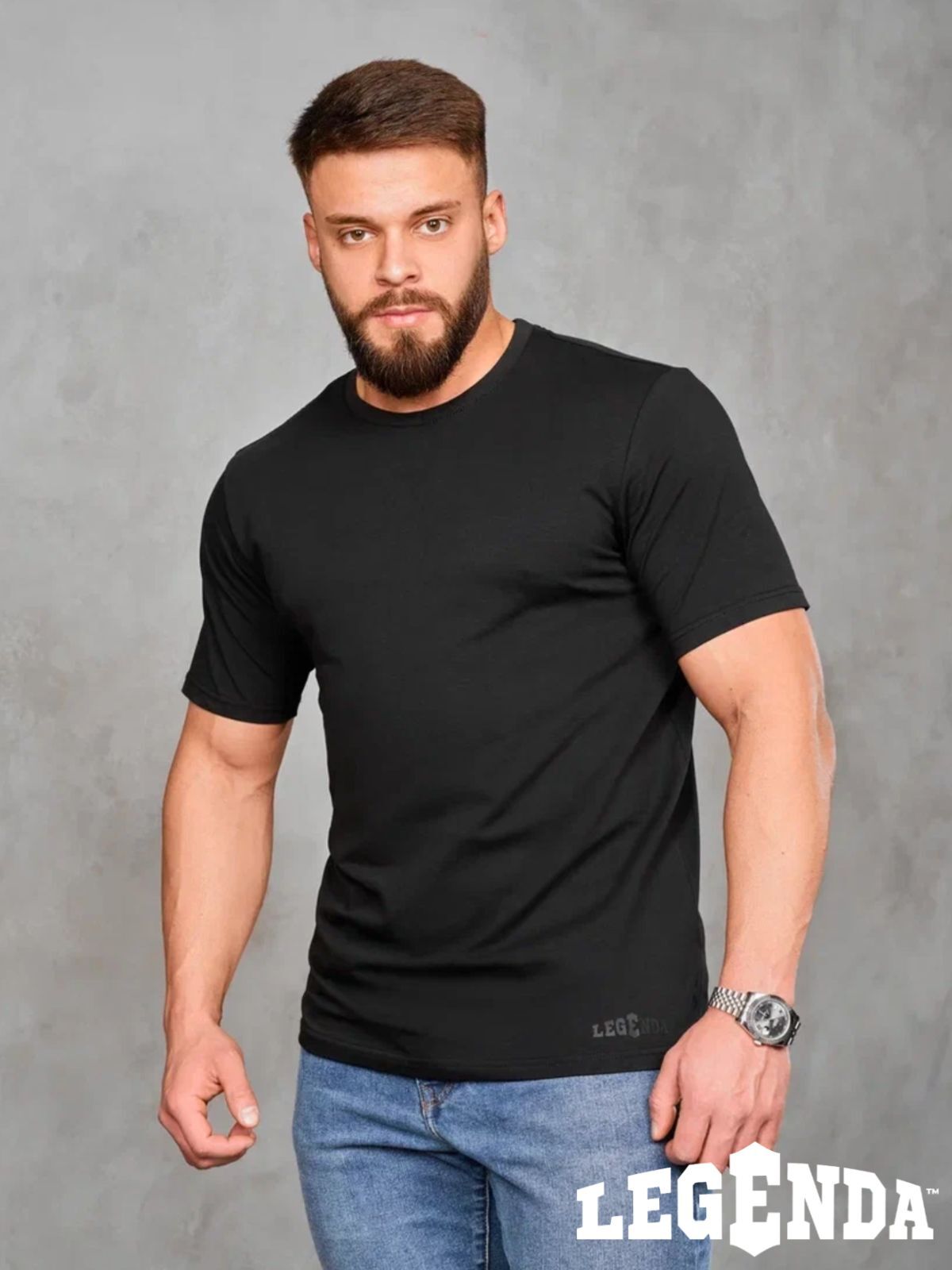 LEGENDA

LEGENDA™