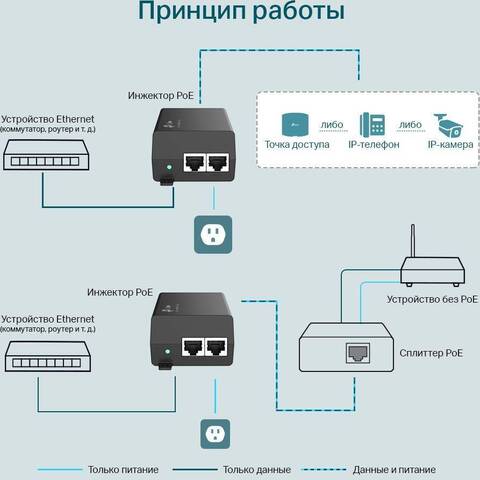 Принцип работы

Инжектор PoE

Устройство Ethernet
(коммутатор, роутер и т. д.)

Точка доступа

либо

IP-телефон

либо

IP-камера

Инжектор PoE

Устройство Ethernet
(коммутатор, роутер и т. д.)

Устройство без PoE

Сплиттер PoE

Только питание

Только данные

Данные и питание