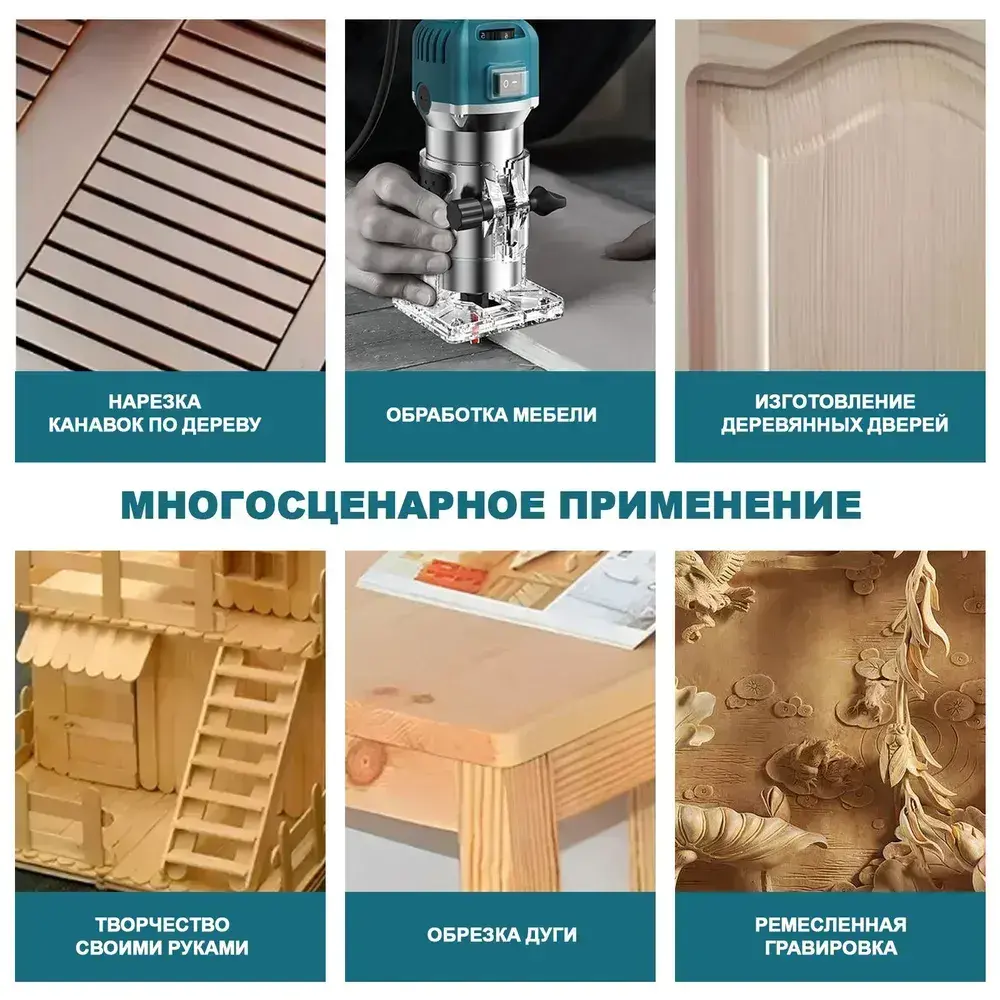 НАРЕЗКА КАНАВОК ПО ДЕРЕВУ

ОБРАБОТКА МЕБЕЛИ

ИЗГОТОВЛЕНИЕ ДЕРЕВЯННЫХ ДВЕРЕЙ

МНОГОСЦЕНАРНОЕ ПРИМЕНЕНИЕ

ТВОРЧЕСТВО СВОИМИ РУКАМИ

ОБРЕЗКА ДУГИ

РЕМЕСЛЕННАЯ ГРАВИРОВКА