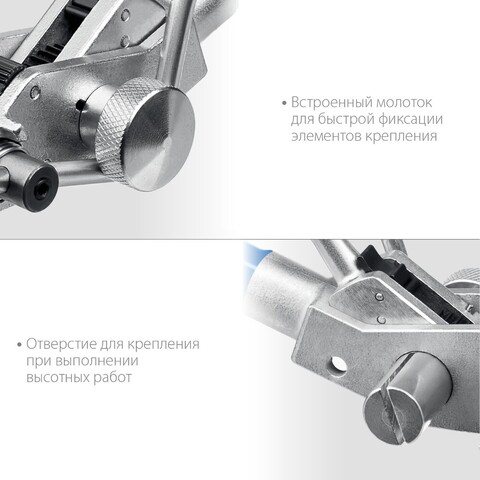 • Встроенный молоток для быстрой фиксации элементов крепления

• Отверстие для крепления при выполнении высотных работ