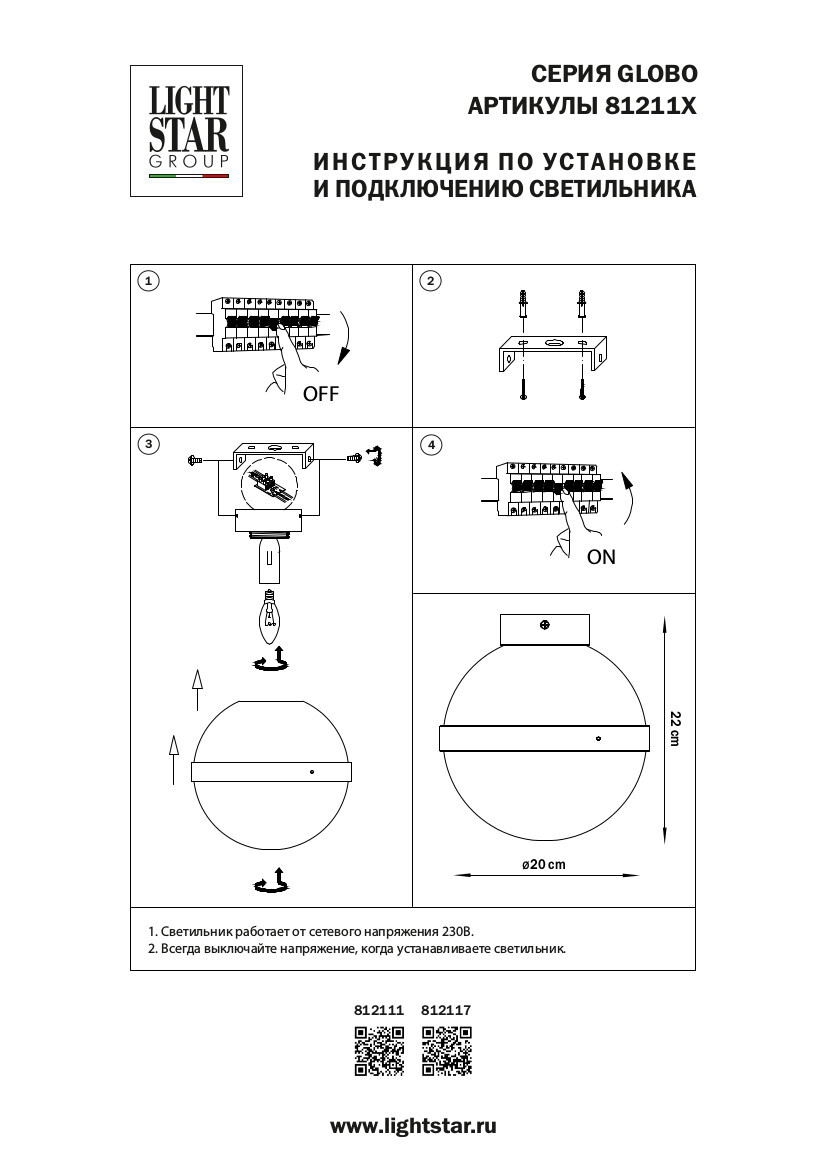 LIGHT STAR GROUP

СЕРИЯ GLOBO
АРТИКУЛЫ 81211X

ИНСТРУКЦИЯ ПО УСТАНОВКЕ И ПОДКЛЮЧЕНИЮ СВЕТИЛЬНИКА

1

OFF

2

3

4

ON

22 cm

ø20 cm

1. Светильник работает от сетевого напряжения 230В.
2. Всегда выключайте напряжение, когда устанавливаете светильник.

812111 812117

www.lightstar.ru