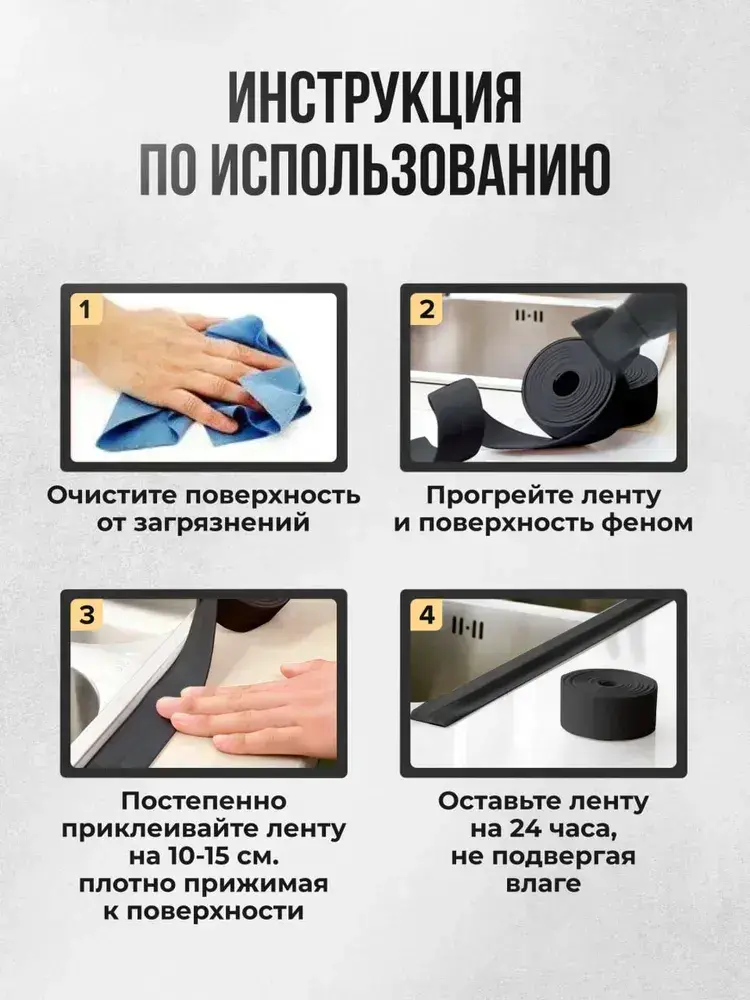 ИНСТРУКЦИЯ ПО ИСПОЛЬЗОВАНИЮ

1

Очистите поверхность от загрязнений

2

Прогрейте ленту и поверхность феном

3

Постепенно приклеивайте ленту на 10-15 см. плотно прижимая к поверхности

4

Оставьте ленту на 24 часа, не подвергая влаге