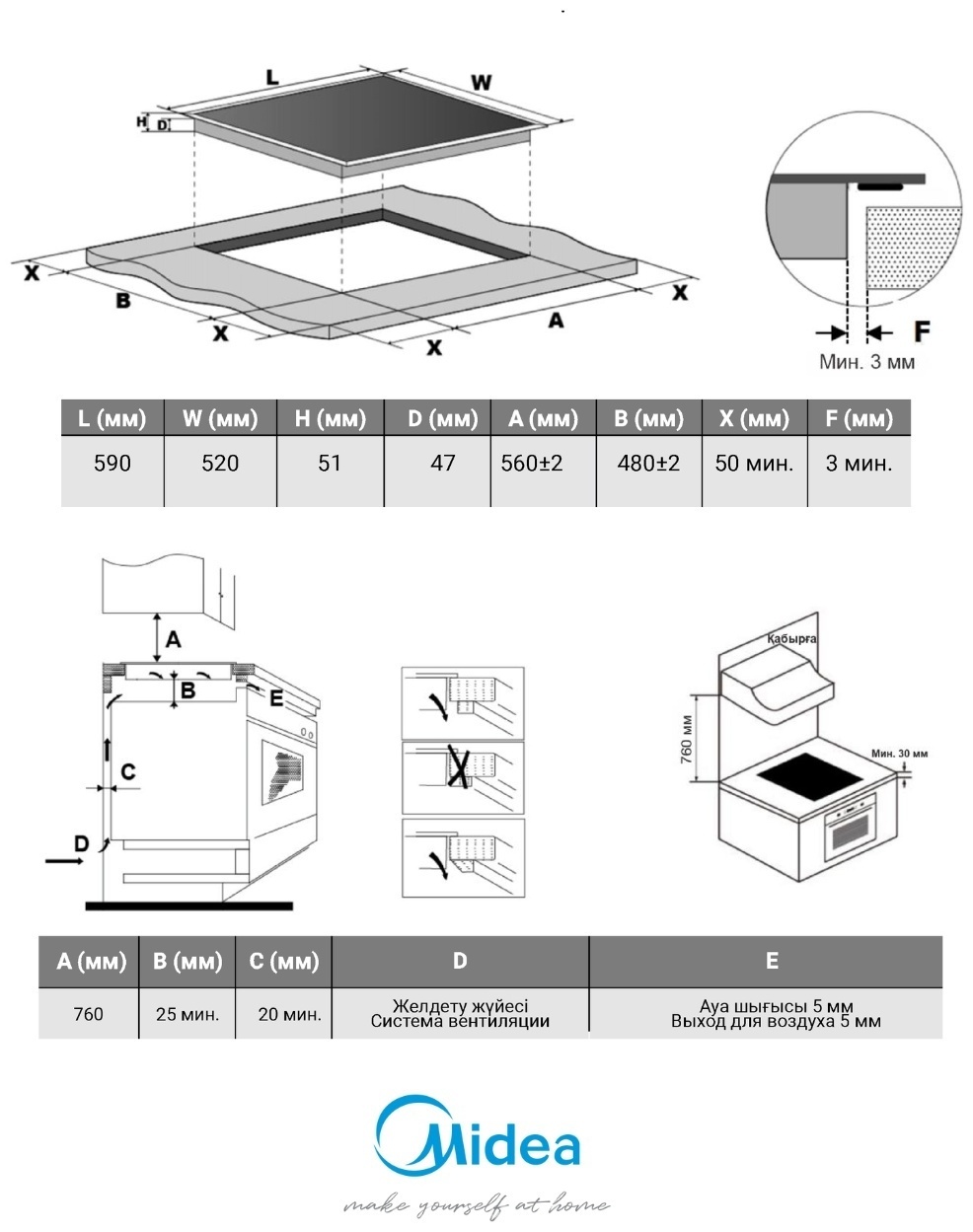 L
W
H
D
X
B
X
X
A
X
F
Мин. 3 мм

| L (мм) | W (мм) | H (мм) | D (мм) | A (мм) | B (мм) | X (мм) | F (мм) |
|---|---|---|---|---|---|---|---|
| 590 | 520 | 51 | 47 | 560±2 | 480±2 | 50 мин. | 3 мин. |

A
B
E
C
D

Қабырға
760 мм
Мин. 30 мм

| A (мм) | B (мм) | C (мм) | D | E |
|---|---|---|---|---|
| 760 | 25 мин. | 20 мин. | Желдету жүйесі Система вентиляции | Ауа шығысы 5 мм Выход для воздуха 5 мм |

Midea
make yourself at home