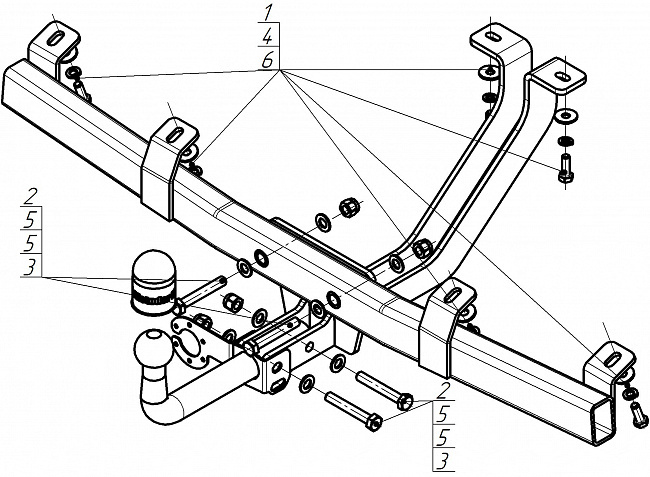 1
4
6

2
5
5
3

2
5
5
3