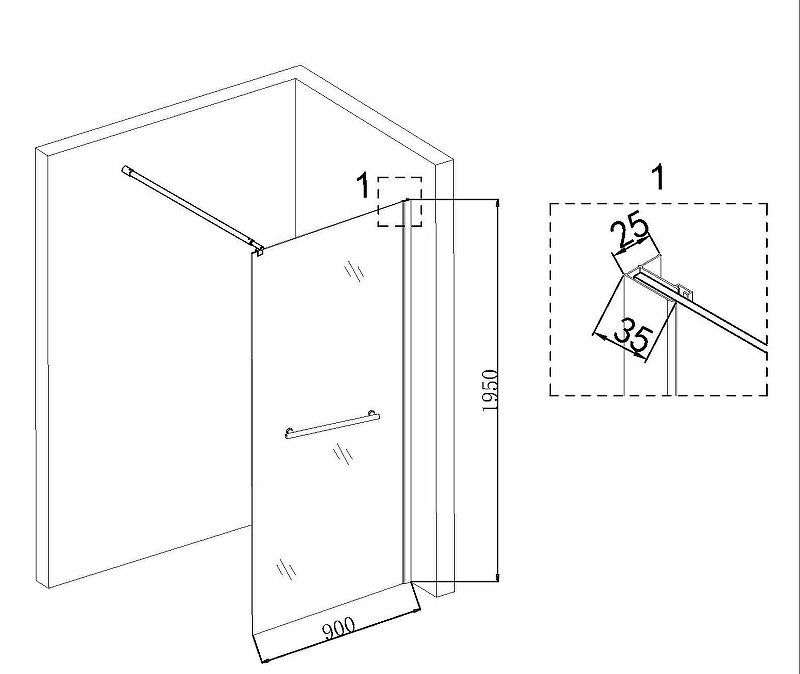 1
1950
900
1
25
35