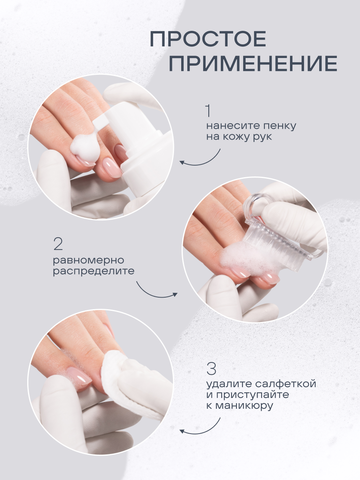 ПРОСТОЕ ПРИМЕНЕНИЕ

1
нанесите пенку на кожу рук

2
равномерно распределите

3
удалите салфеткой и приступайте к маникюру