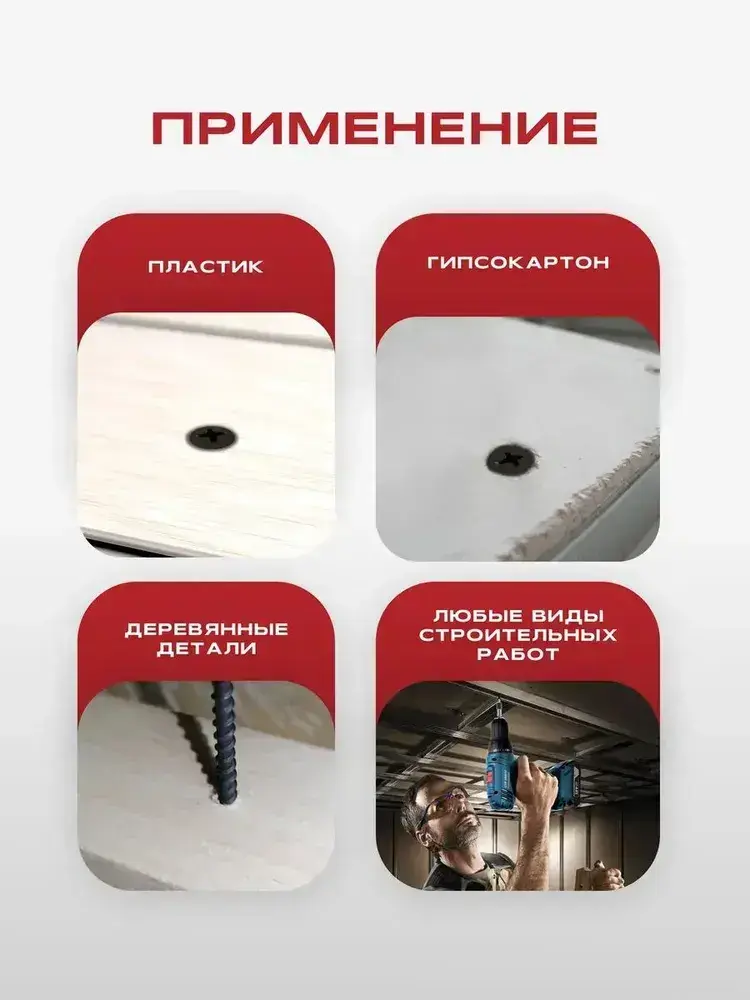 ПРИМЕНЕНИЕ

ПЛАСТИК

ГИПСОКАРТОН

ДЕРЕВЯННЫЕ ДЕТАЛИ

ЛЮБЫЕ ВИДЫ СТРОИТЕЛЬНЫХ РАБОТ