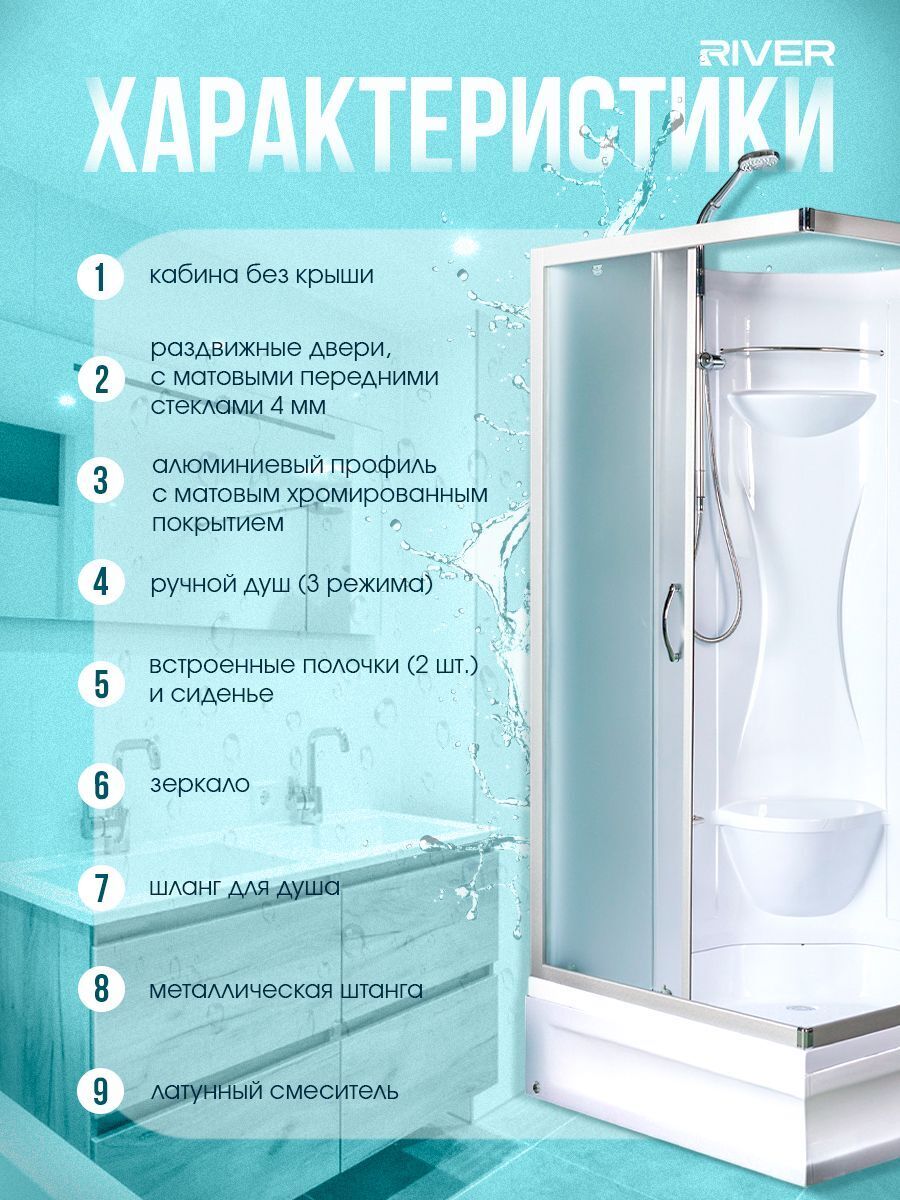 RIVER

ХАРАКТЕРИСТИКИ

1 кабина без крыши

2 раздвижные двери, с матовыми передними стеклами 4 мм

3 алюминиевый профиль с матовым хромированным покрытием

4 ручной душ (3 режима)

5 встроенные полочки (2 шт.) и сиденье

6 зеркало

7 шланг для душа

8 металлическая штанга

9 латунный смеситель