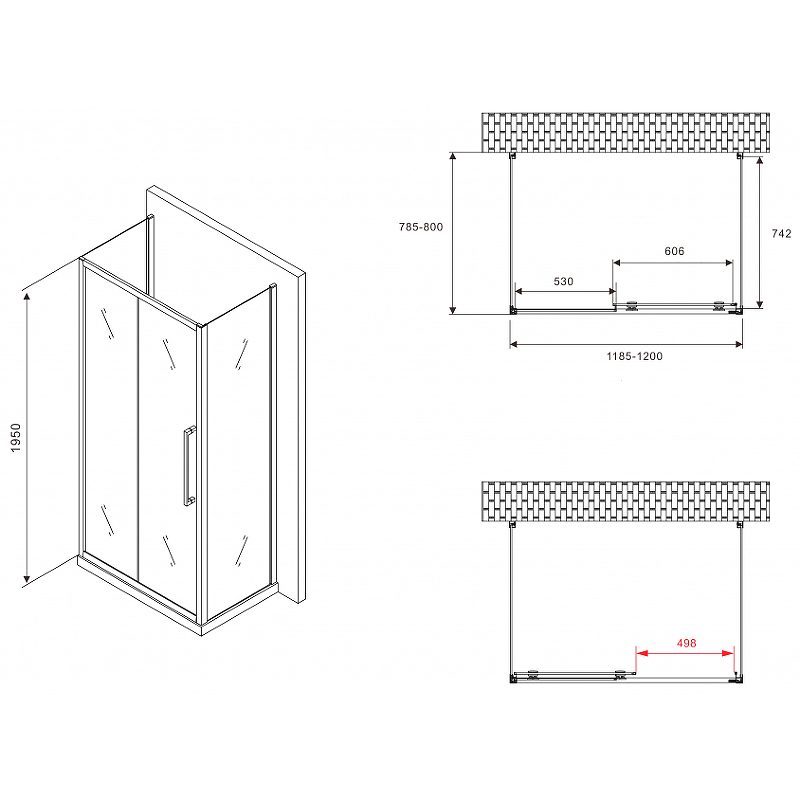 1950

785-800

742

606

530

1185-1200

498