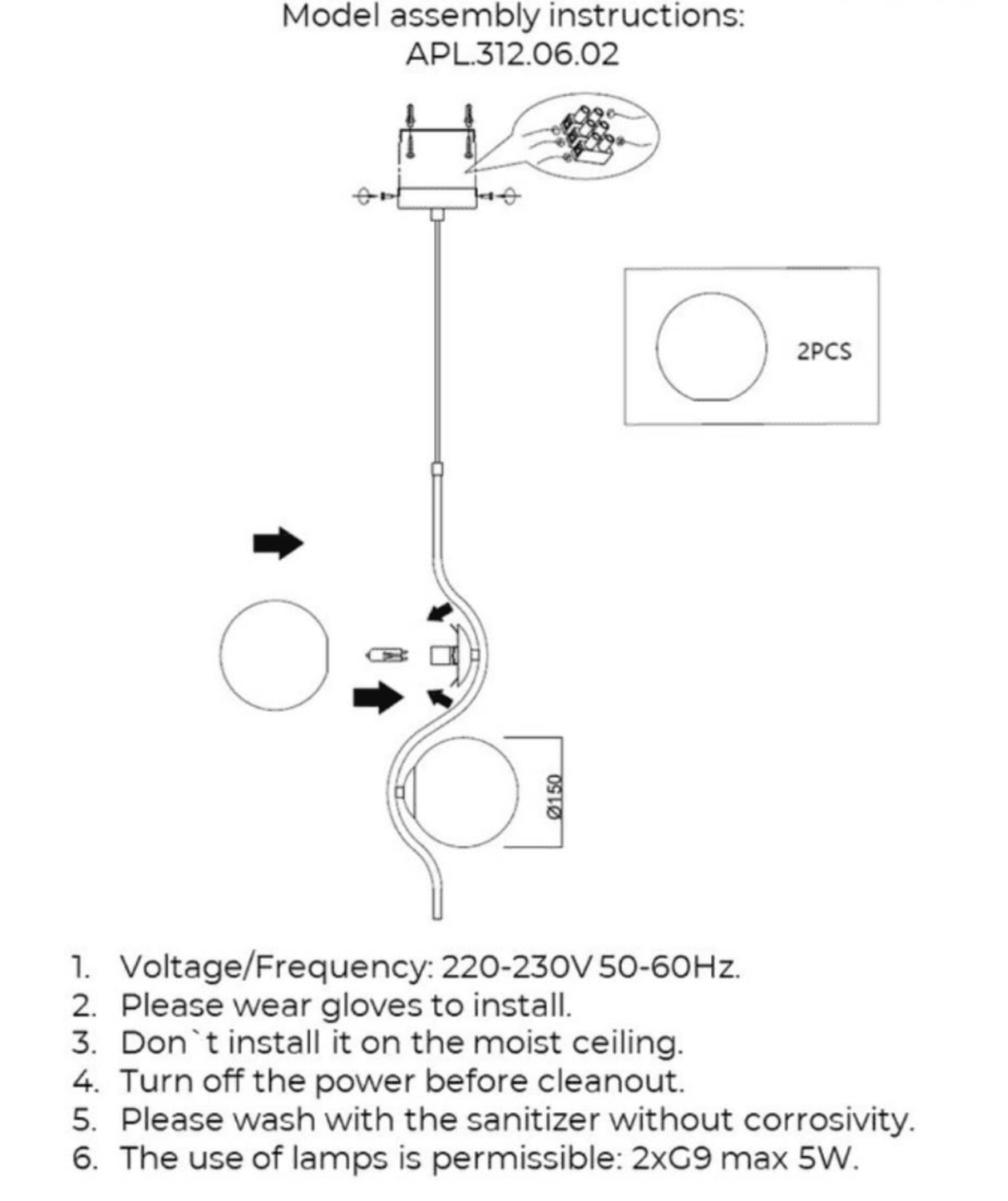 Model assembly instructions:
APL.312.06.02

2PCS

Ø150

1. Voltage/Frequency: 220-230V 50-60Hz.
2. Please wear gloves to install.
3. Don`t install it on the moist ceiling.
4. Turn off the power before cleanout.
5. Please wash with the sanitizer without corrosivity.
6. The use of lamps is permissible: 2xG9 max 5W.