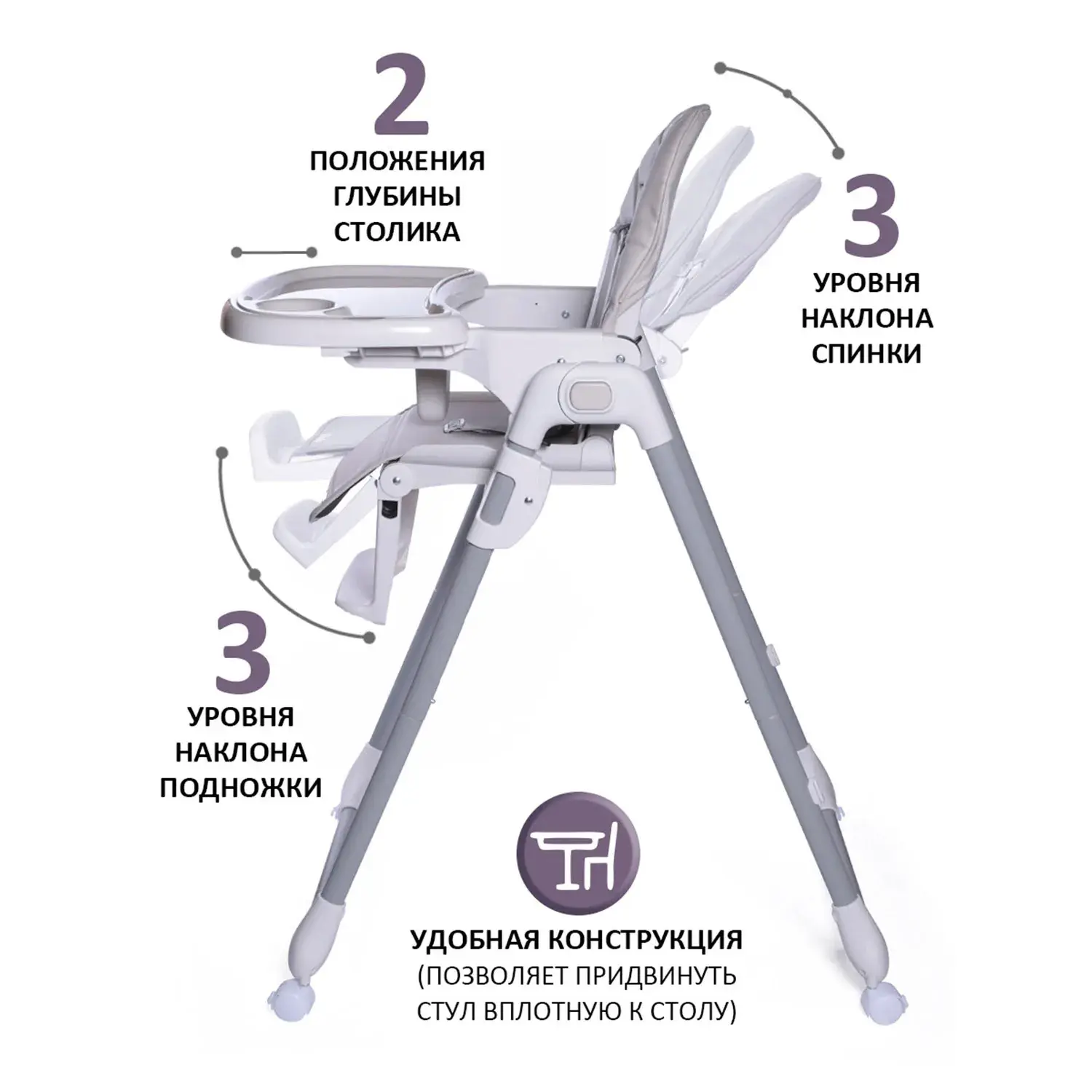 2
ПОЛОЖЕНИЯ ГЛУБИНЫ СТОЛИКА

3
УРОВНЯ НАКЛОНА СПИНКИ

3
УРОВНЯ НАКЛОНА ПОДНОЖКИ

УДОБНАЯ КОНСТРУКЦИЯ
(ПОЗВОЛЯЕТ ПРИДВИНУТЬ СТУЛ ВПЛОТНУЮ К СТОЛУ)