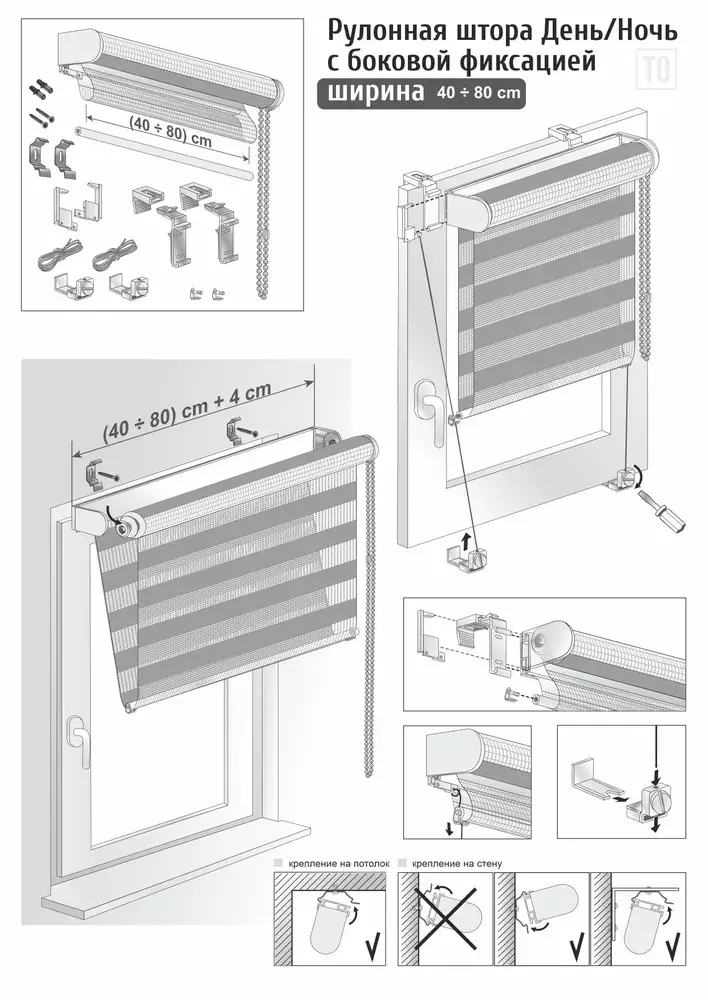 Рулонная штора День/Ночь с боковой фиксацией

ширина 40 ÷ 80 cm

TO

(40 ÷ 80) cm

(40 ÷ 80) cm + 4 cm

крепление на потолок

крепление на стену