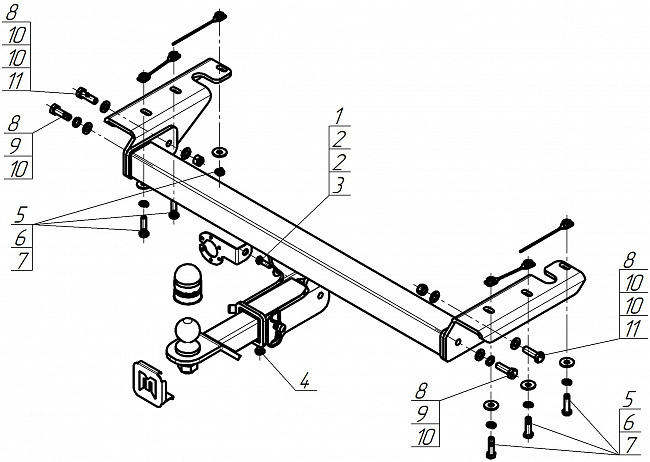 8
10
10
11

8
9
10

5
6
7

1
2
2
3

4

8
10
10
11

8
9
10

5
6
7