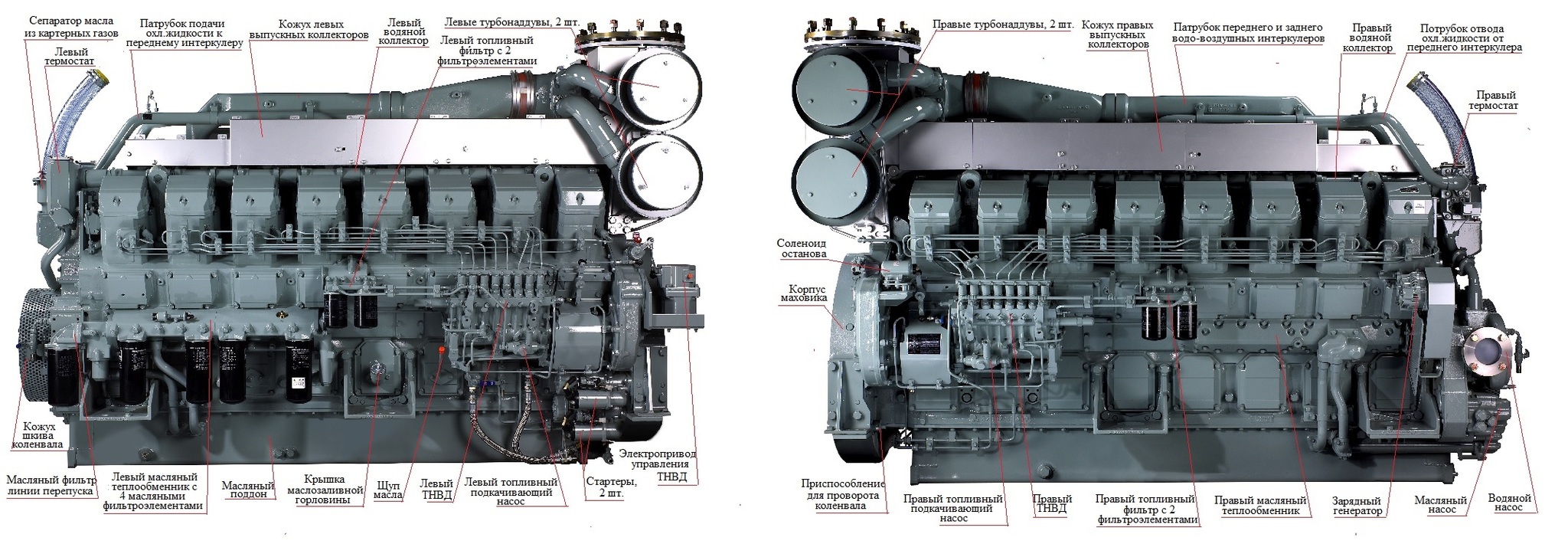 Сепаратор масла из картерных газов

Патрубок подачи охл.жидкости к переднему интеркулеру

Кожух левых выпускных коллекторов

Левый водяной коллектор

Левые турбонаддувы, 2 шт.

Левый топливный фильтр с 2 фильтроэлементами

Левый термостат

Кожух шкива коленвала

Масляный фильтр линии перепуска

Левый масляный теплообменник с 4 масляными фильтроэлементами

Масляный поддон

Крышка маслозаливной горловины

Щуп масла

Левый ТНВД

Левый топливный подкачивающий насос

Стартеры, 2 шт.

Электропривод управления ТНВД

Правые турбонаддувы, 2 шт.

Кожух правых выпускных коллекторов

Патрубок переднего и заднего водо-воздушных интеркулеров

Правый водяной коллектор

Потрубок отвода охл.жидкости от переднего интеркулера

Правый термостат

Соленоид останова

Корпус маховика

Приспособление для проворота коленвала

Правый топливный подкачивающий насос

Правый ТНВД

Правый топливный фильтр с 2 фильтроэлементами

Правый масляный теплообменник

Зарядный генератор

Масляный насос

Водяной насос