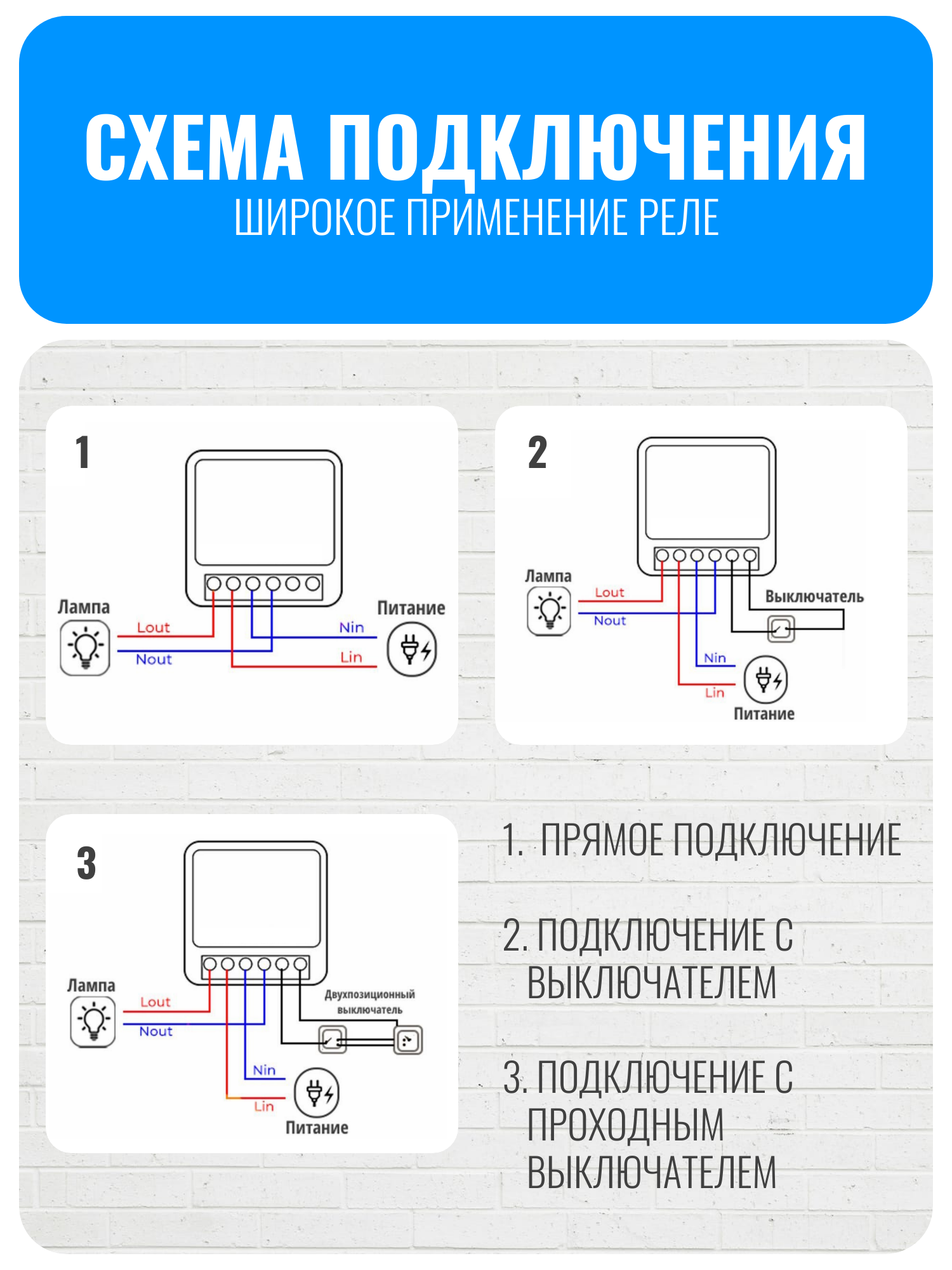 СХЕМА ПОДКЛЮЧЕНИЯ
ШИРОКОЕ ПРИМЕНЕНИЕ РЕЛЕ

1
Лампа
Lout
Nout
Питание
Nin
Lin

2
Лампа
Lout
Nout
Выключатель
Nin
Lin
Питание

3
Лампа
Lout
Nout
Двухпозиционный выключатель
Nin
Lin
Питание

1. ПРЯМОЕ ПОДКЛЮЧЕНИЕ

2. ПОДКЛЮЧЕНИЕ С ВЫКЛЮЧАТЕЛЕМ

3. ПОДКЛЮЧЕНИЕ С ПРОХОДНЫМ ВЫКЛЮЧАТЕЛЕМ