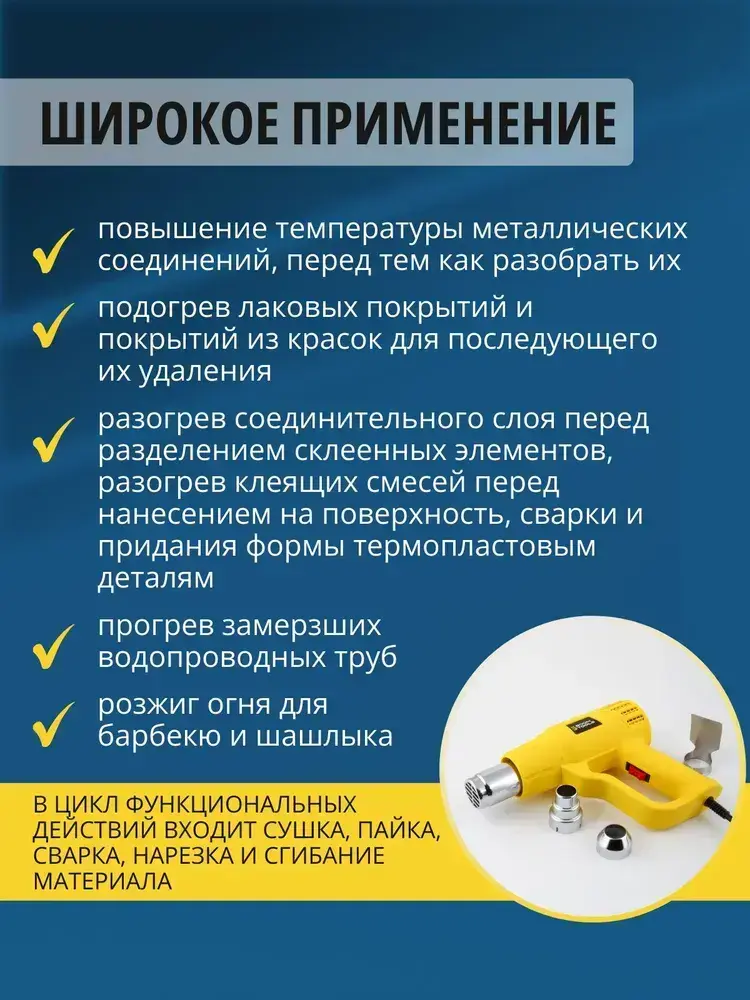 ШИРОКОЕ ПРИМЕНЕНИЕ

повышение температуры металлических соединений, перед тем как разобрать их

подогрев лаковых покрытий и покрытий из красок для последующего их удаления

разогрев соединительного слоя перед разделением склеенных элементов, разогрев клеящих смесей перед нанесением на поверхность, сварки и придания формы термопластовым деталям

прогрев замерзших водопроводных труб

розжиг огня для барбекю и шашлыка

В ЦИКЛ ФУНКЦИОНАЛЬНЫХ ДЕЙСТВИЙ ВХОДИТ СУШКА, ПАЙКА, СВАРКА, НАРЕЗКА И СГИБАНИЕ МАТЕРИАЛА