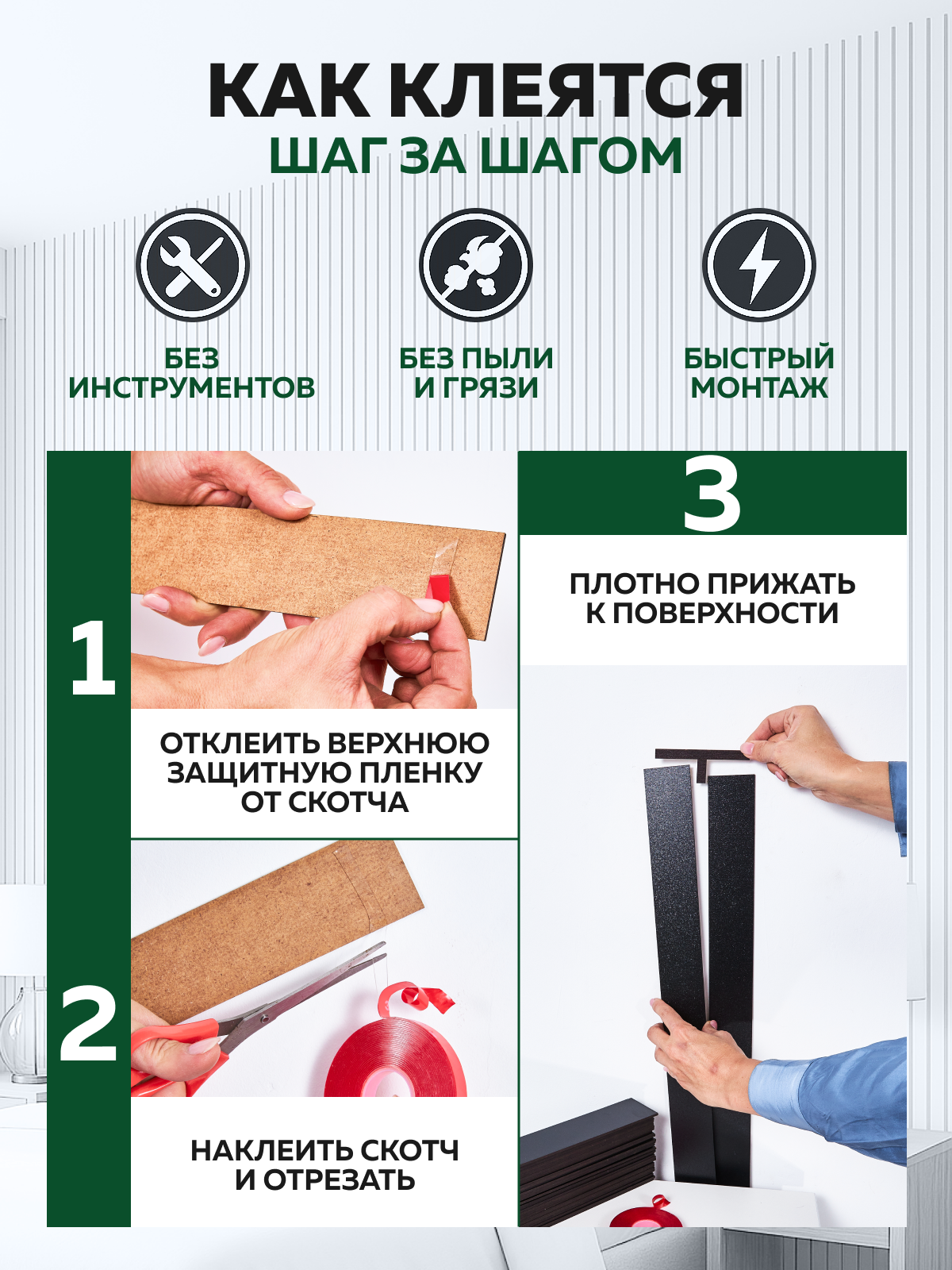 КАК КЛЕЯТСЯ
ШАГ ЗА ШАГОМ

БЕЗ ИНСТРУМЕНТОВ

БЕЗ ПЫЛИ И ГРЯЗИ

БЫСТРЫЙ МОНТАЖ

1

ОТКЛЕИТЬ ВЕРХНЮЮ ЗАЩИТНУЮ ПЛЕНКУ ОТ СКОТЧА

2

НАКЛЕИТЬ СКОТЧ И ОТРЕЗАТЬ

3

ПЛОТНО ПРИЖАТЬ К ПОВЕРХНОСТИ