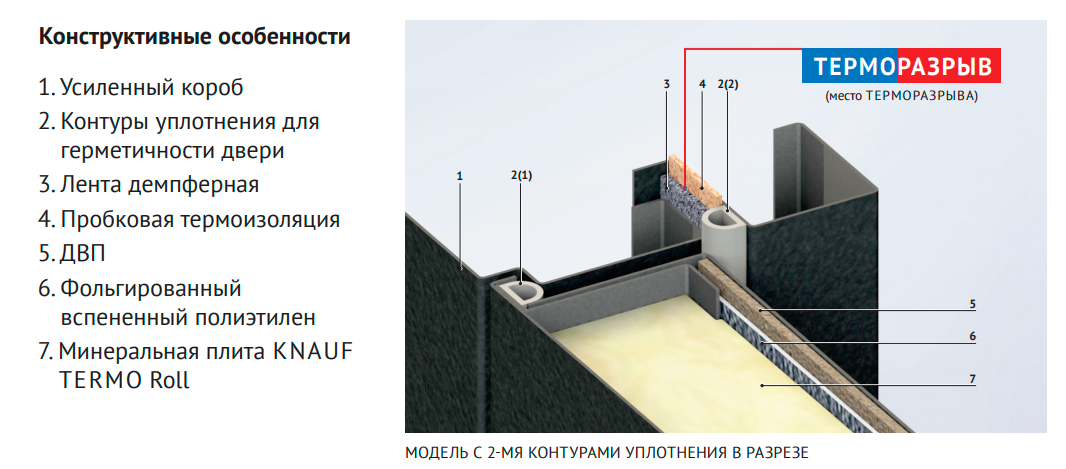 Конструктивные особенности

1. Усиленный короб
2. Контуры уплотнения для герметичности двери
3. Лента демпферная
4. Пробковая термоизоляция
5. ДВП
6. Фольгированный вспененный полиэтилен
7. Минеральная плита KNAUF TERMO Roll

ТЕРМОРАЗРЫВ
(место ТЕРМОРАЗРЫВА)

3
4
2(2)
1
2(1)
5
6
7

МОДЕЛЬ С 2-МЯ КОНТУРАМИ УПЛОТНЕНИЯ В РАЗРЕЗЕ