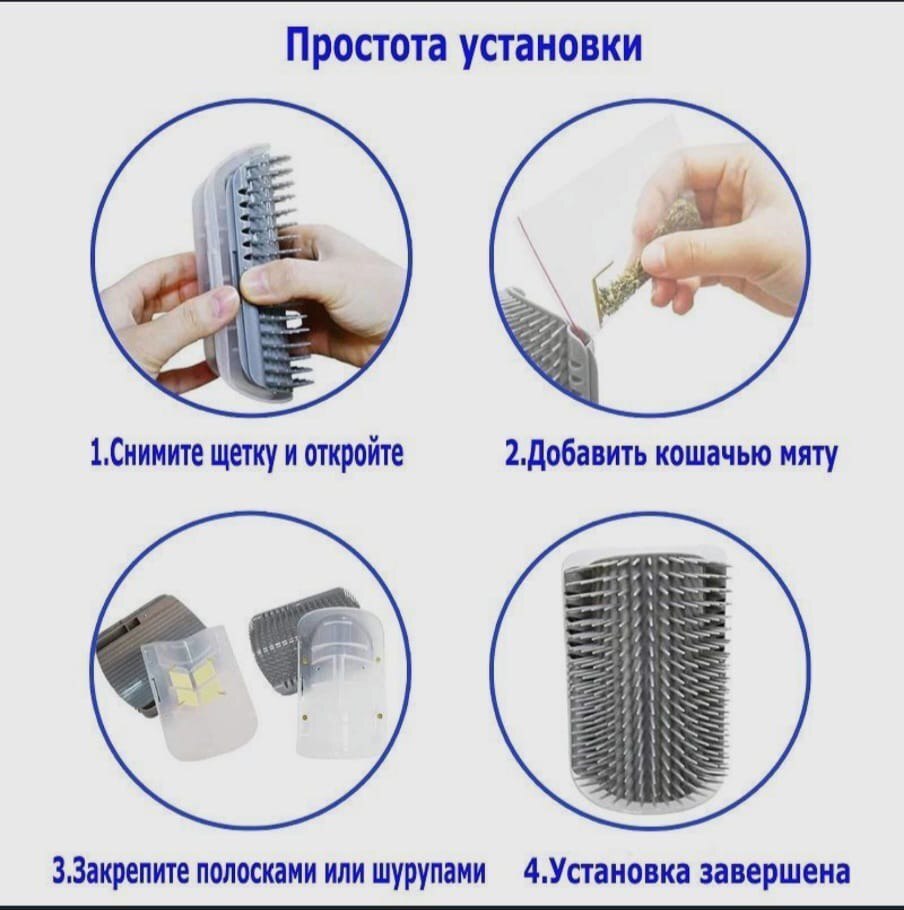 Простота установки

1.Снимите щетку и откройте

2.Добавить кошачью мяту

3.Закрепите полосками или шурупами

4.Установка завершена