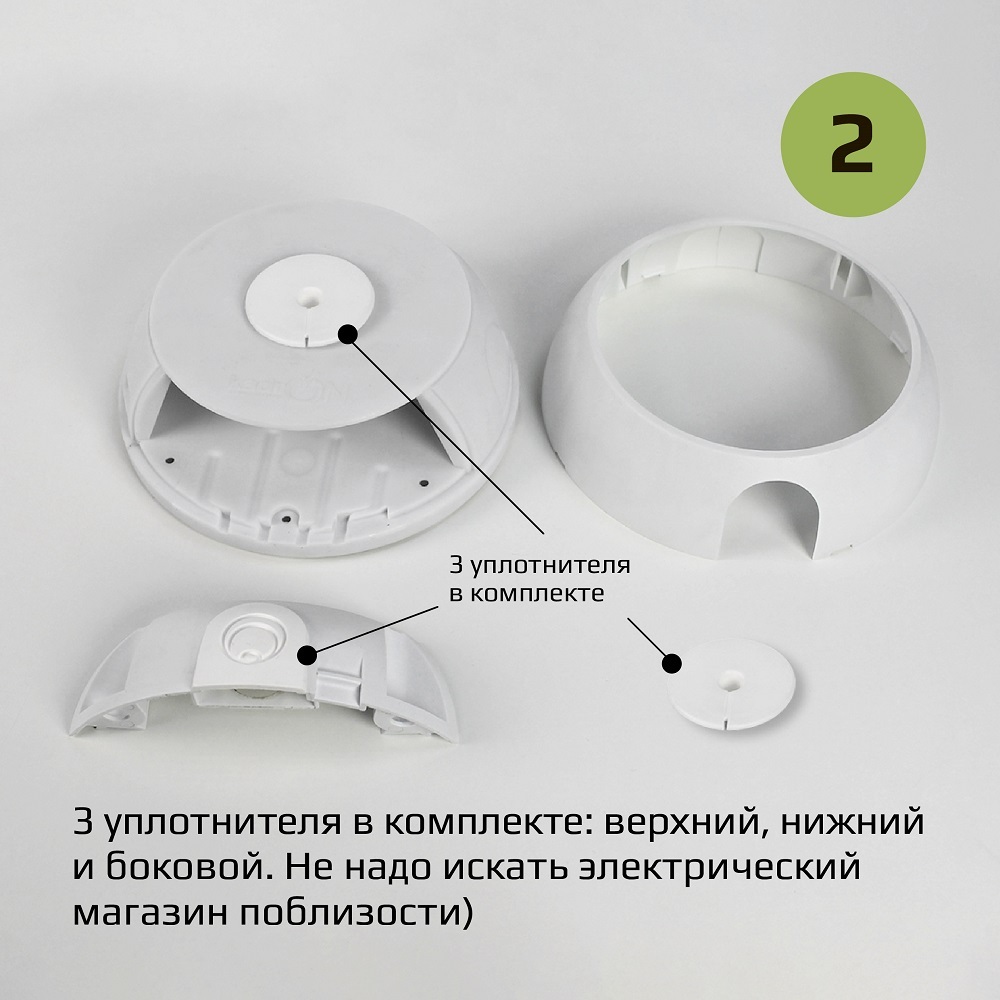 2

3 уплотнителя в комплекте

3 уплотнителя в комплекте: верхний, нижний и боковой. Не надо искать электрический магазин поблизости)