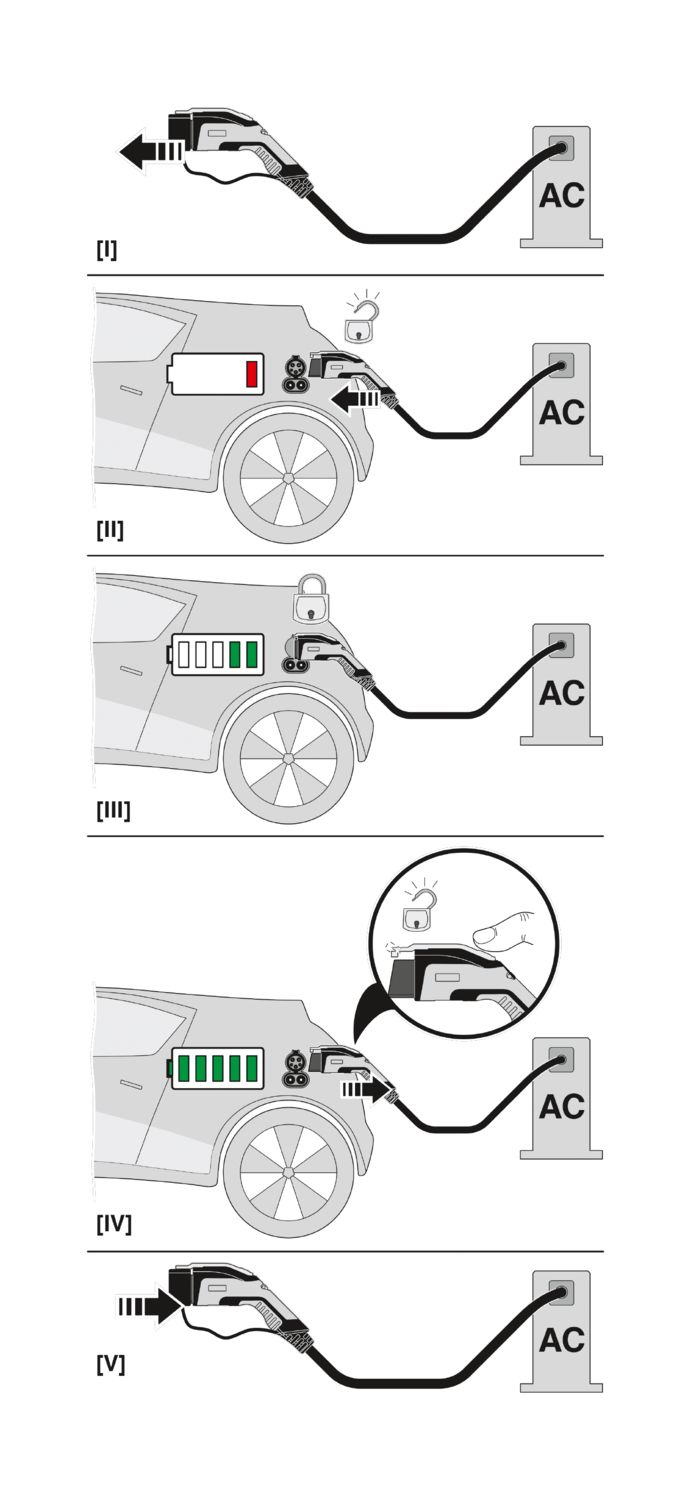 AC
[I]

AC
[II]

AC
[III]

AC
[IV]

AC
[V]