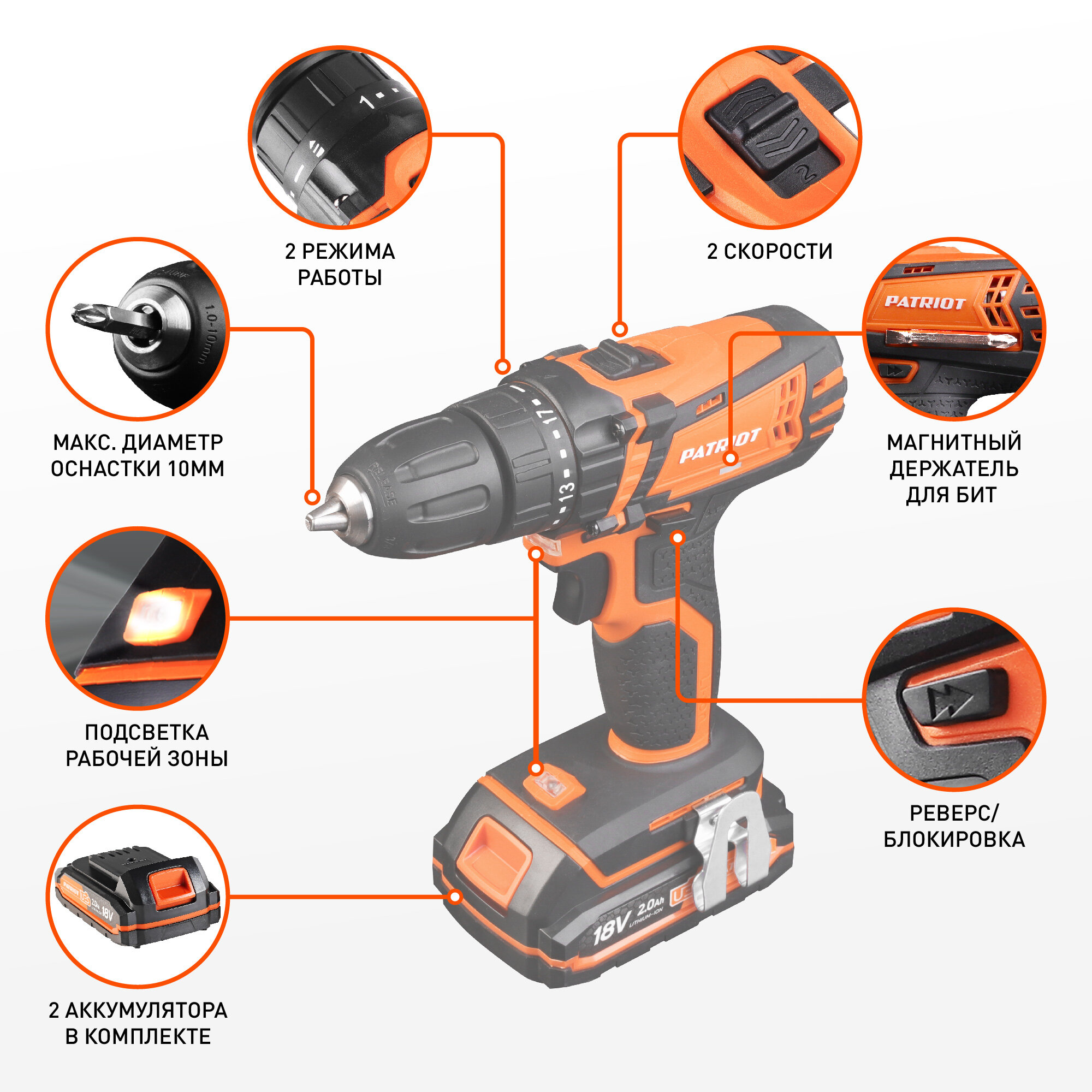 2 РЕЖИМА РАБОТЫ

2 СКОРОСТИ

1.0-10mm

МАКС. ДИАМЕТР ОСНАСТКИ 10ММ

PATRIOT

МАГНИТНЫЙ ДЕРЖАТЕЛЬ ДЛЯ БИТ

RELEASE

17

13

PATRIOT

ПОДСВЕТКА РАБОЧЕЙ ЗОНЫ

РЕВЕРС/ БЛОКИРОВКА

PATRIOT

2.0Ah

18V

2 АККУМУЛЯТОРА В КОМПЛЕКТЕ

18V

2.0Ah

LITHIUM-ION