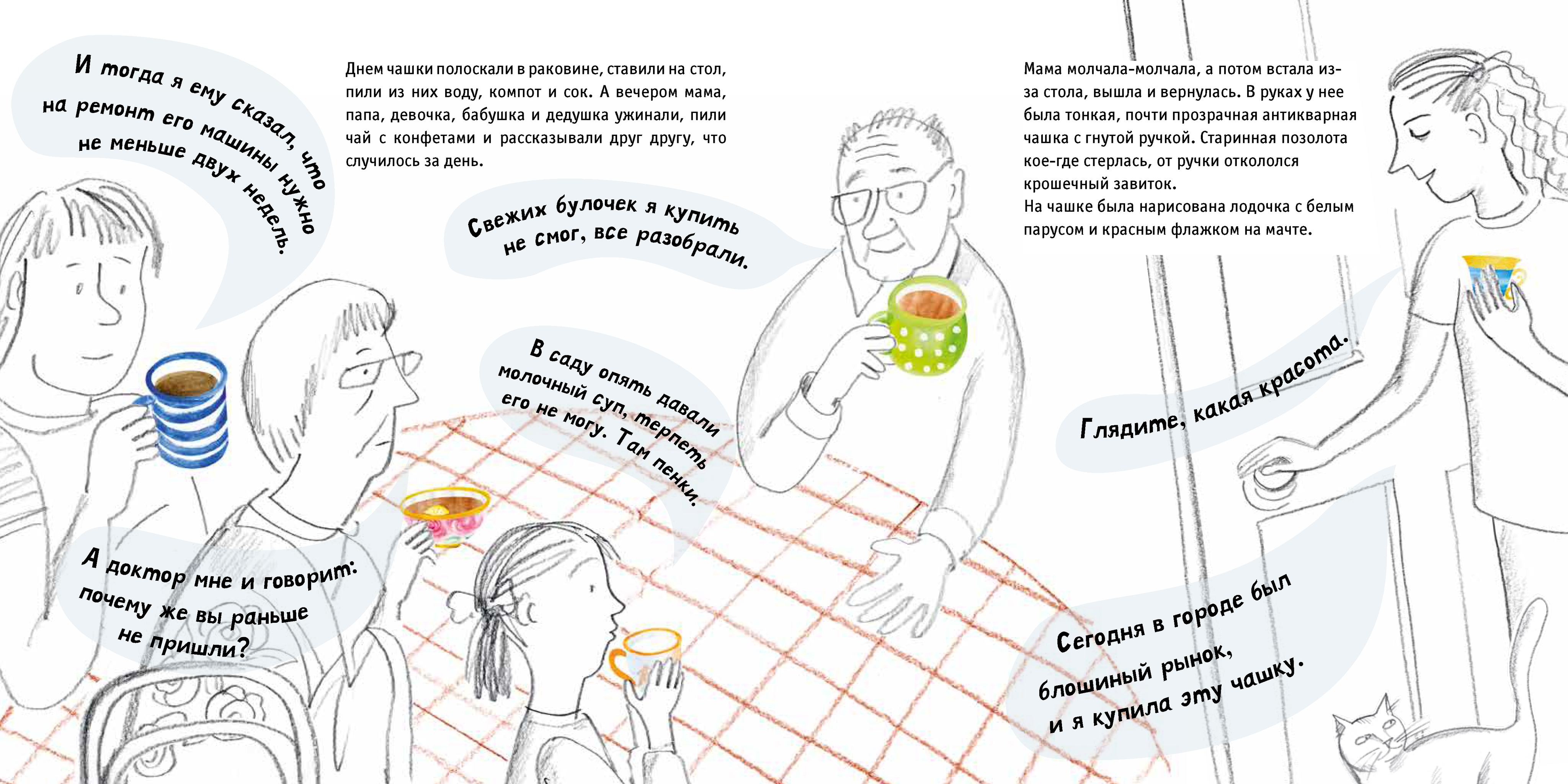 И тогда я ему сказал, что на ремонт его машины нужно не меньше двух недель.

Днем чашки полоскали в раковине, ставили на стол, пили из них воду, компот и сок. А вечером мама, папа, девочка, бабушка и дедушка ужинали, пили чай с конфетами и рассказывали друг другу, что случилось за день.

Свежих булочек я купить не смог, все разобрали.

В саду опять давали молочный суп, терпеть его не могу. Там пенки.

А доктор мне и говорит: почему же вы раньше не пришли?

Мама молчала-молчала, а потом встала из-за стола, вышла и вернулась. В руках у нее была тонкая, почти прозрачная антикварная чашка с гнутой ручкой. Старинная позолота кое-где стерлась, от ручки откололся крошечный завиток.
На чашке была нарисована лодочка с белым парусом и красным флажком на мачте.

Глядите, какая красота.

Сегодня в городе был блошиный рынок, и я купила эту чашку.