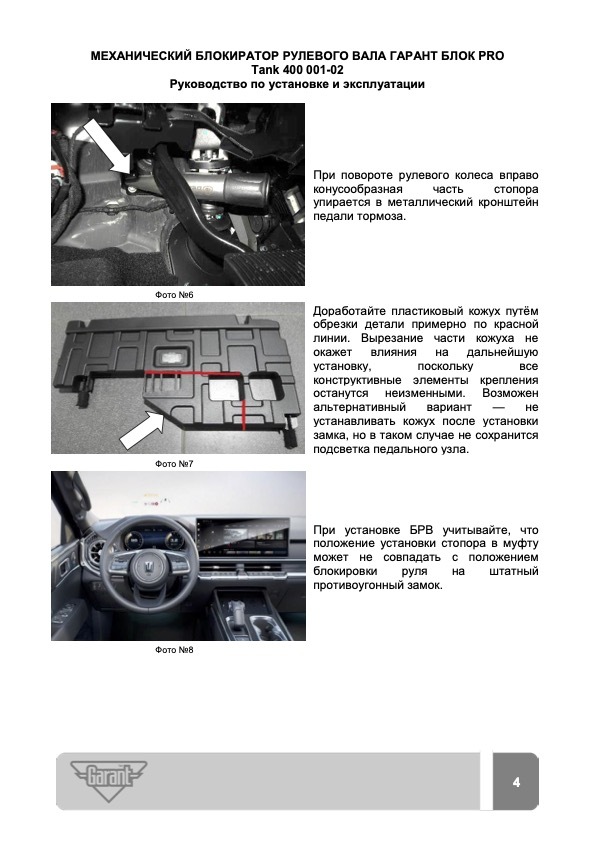 МЕХАНИЧЕСКИЙ БЛОКИРАТОР РУЛЕВОГО ВАЛА ГАРАНТ БЛОК PRO
Tank 400 001-02
Руководство по установке и эксплуатации

При повороте рулевого колеса вправо конусообразная часть стопора упирается в металлический кронштейн педали тормоза.

Фото №6

Доработайте пластиковый кожух путём обрезки детали примерно по красной линии. Вырезание части кожуха не окажет влияния на дальнейшую установку, поскольку все конструктивные элементы крепления останутся неизменными. Возможен альтернативный вариант — не устанавливать кожух после установки замка, но в таком случае не сохранится подсветка педального узла.

Фото №7

При установке БРВ учитывайте, что положение установки стопора в муфту может не совпадать с положением блокировки руля на штатный противоугонный замок.

Фото №8

Garant

4