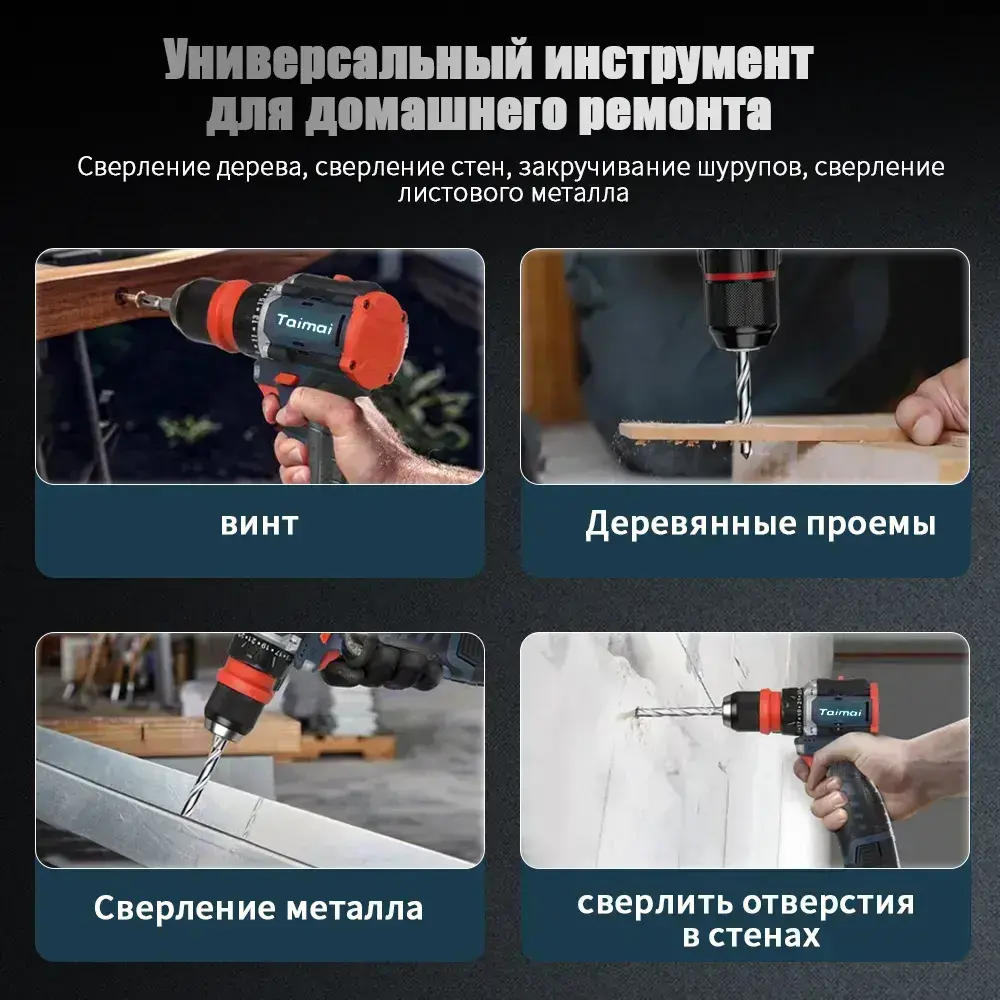 Универсальный инструмент для домашнего ремонта

Сверление дерева, сверление стен, закручивание шурупов, сверление листового металла

Taimai

винт

Деревянные проемы

Сверление металла

Taimai

сверлить отверстия в стенах