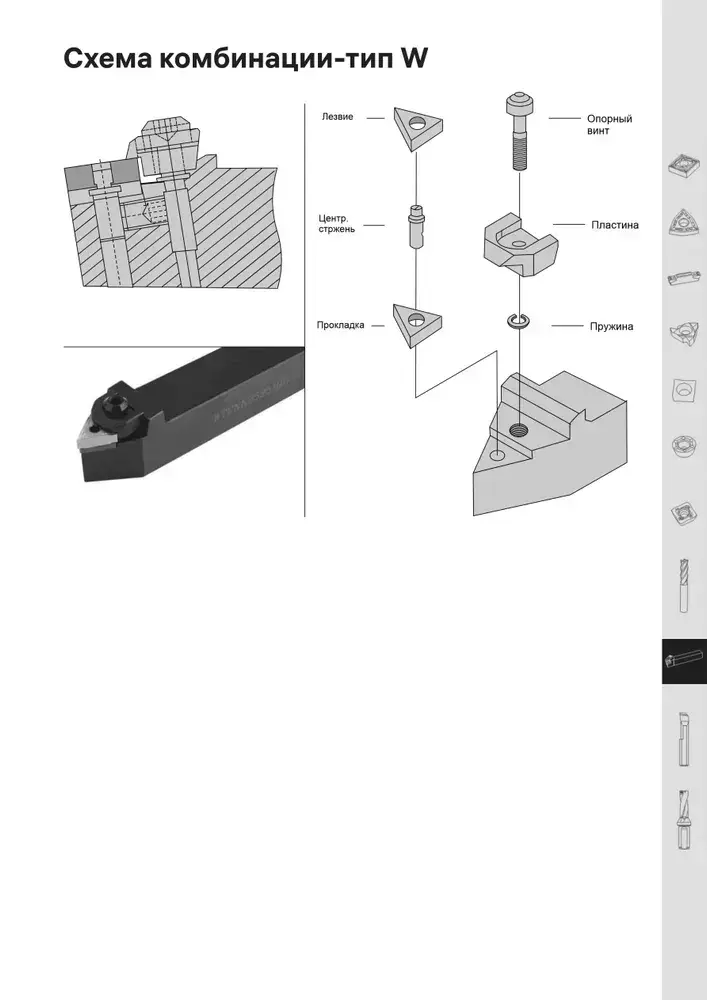 Схема комбинации-тип W

Лезвие

Опорный винт

Центр. стржень

Пластина

Прокладка

Пружина