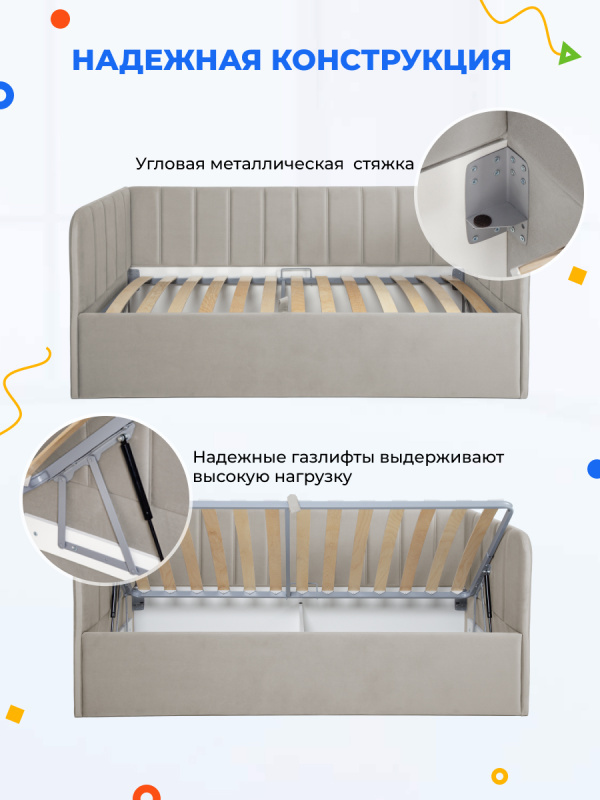 НАДЕЖНАЯ КОНСТРУКЦИЯ

Угловая металлическая стяжка

Надежные газлифты выдерживают высокую нагрузку