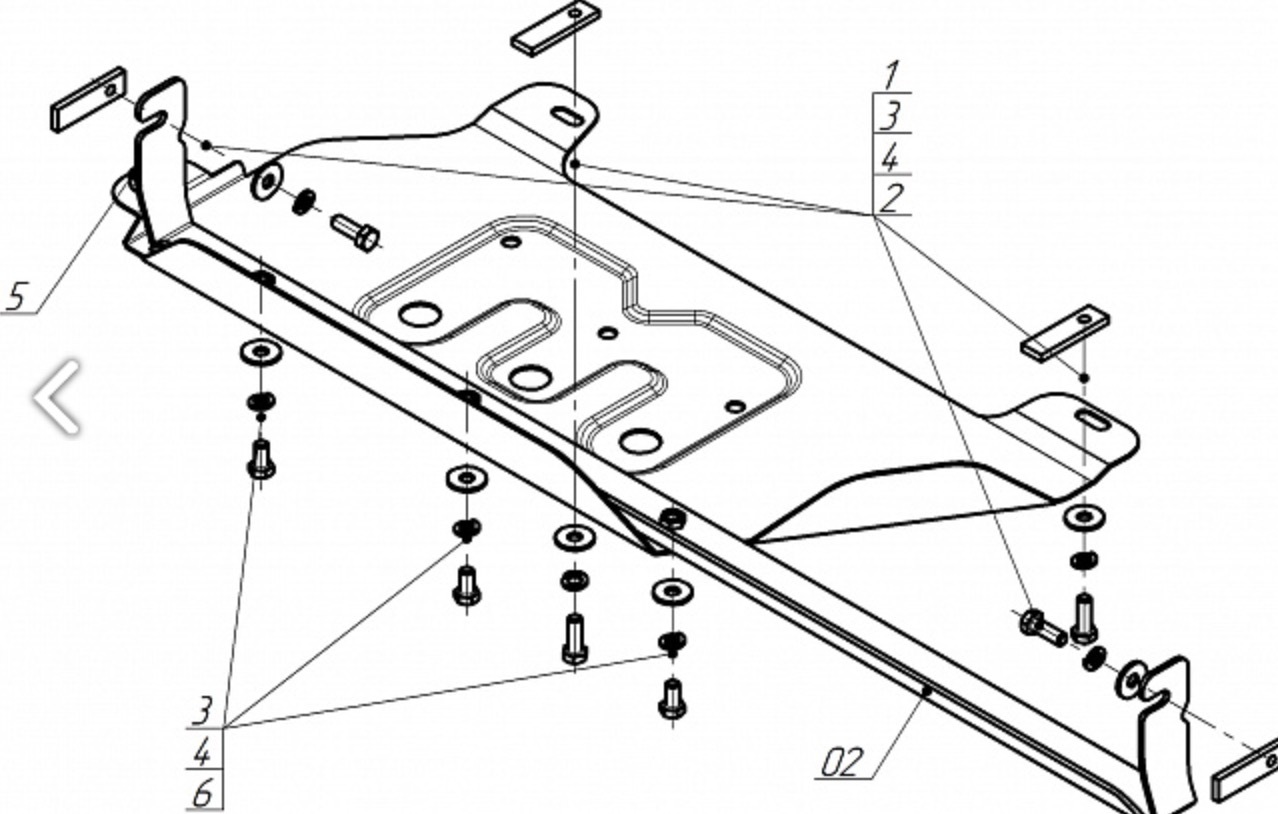 1
3
4
2
5
3
4
6
02