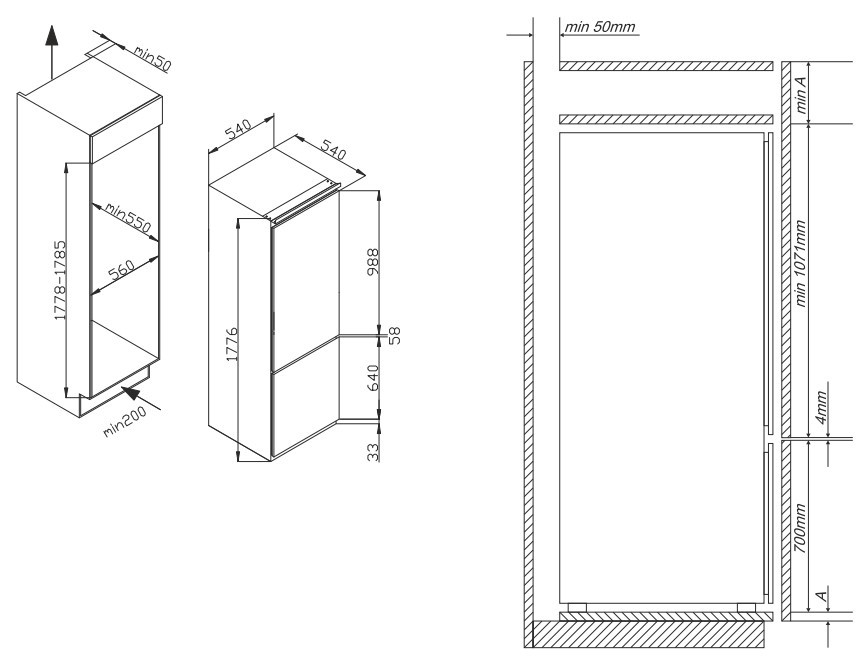 min50
1778-1785
min550
560
min200
540
540
1776
988
58
640
33
min 50mm
min A
min 1071mm
4mm
700mm
A