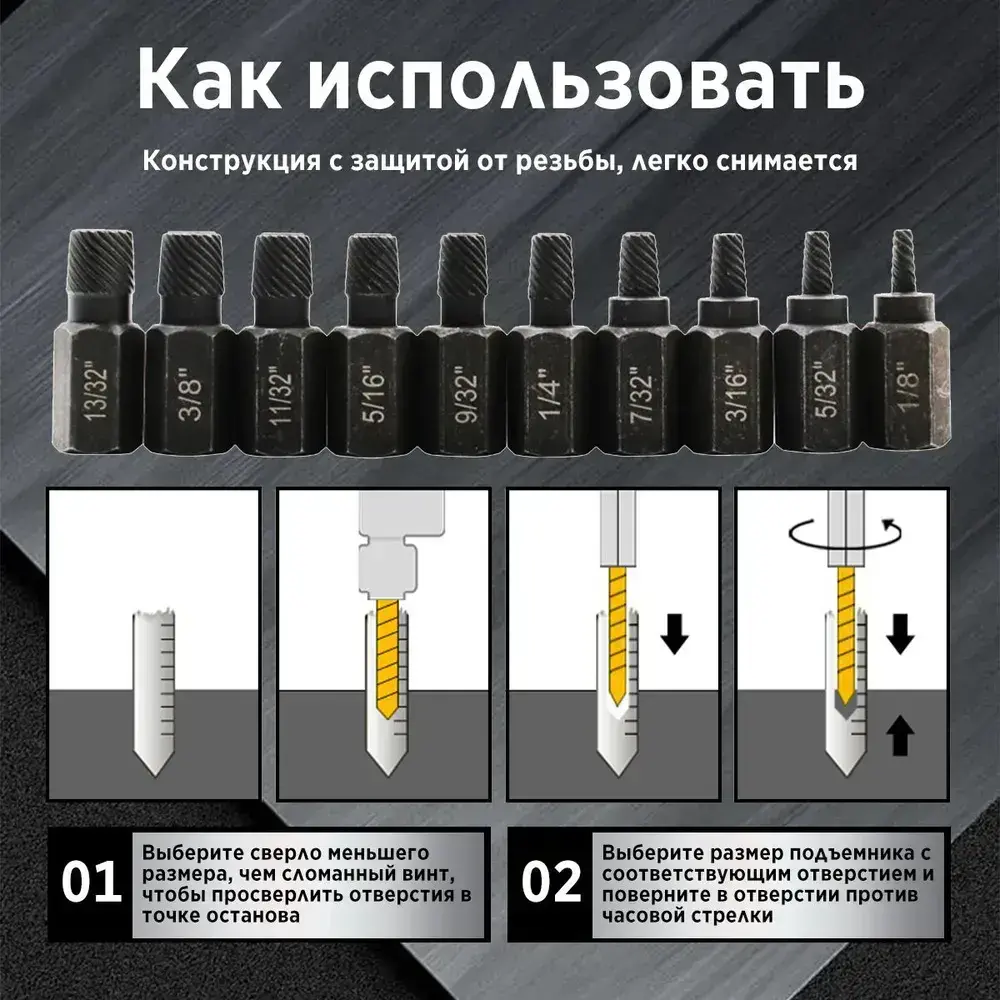 Как использовать

Конструкция с защитой от резьбы, легко снимается

13/32"

3/8"

11/32"

5/16"

9/32"

1/4"

7/32"

3/16"

5/32"

1/8"

01

Выберите сверло меньшего размера, чем сломанный винт, чтобы просверлить отверстия в точке останова

02

Выберите размер подъемника с соответствующим отверстием и поверните в отверстии против часовой стрелки