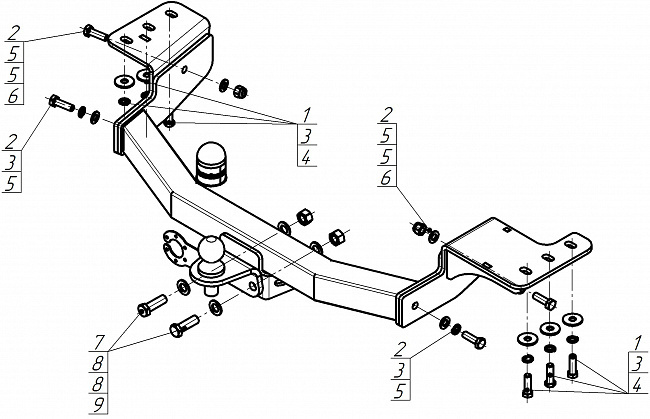 2
5
5
6

2
3
5

1
3
4

2
5
5
6

7
8
8
9

2
3
5

1
3
4