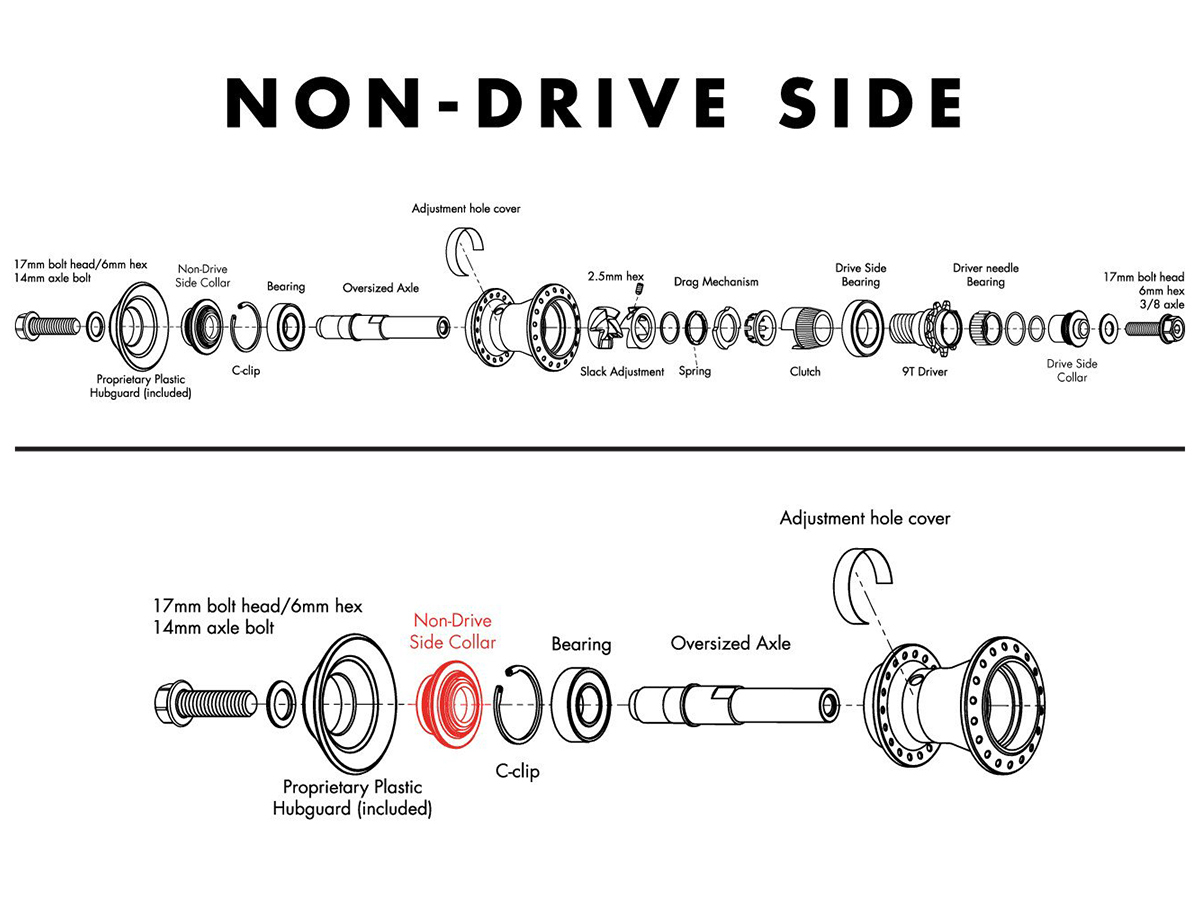 NON-DRIVE SIDE

Adjustment hole cover

17mm bolt head/6mm hex
14mm axle bolt

Non-Drive
Side Collar

Bearing

Oversized Axle

2.5mm hex

Drag Mechanism

Drive Side
Bearing

Driver needle
Bearing

17mm bolt head
6mm hex
3/8 axle

Proprietary Plastic
Hubguard (included)

C-clip

Slack Adjustment

Spring

Clutch

9T Driver

Drive Side
Collar

Adjustment hole cover

17mm bolt head/6mm hex
14mm axle bolt

Non-Drive
Side Collar

Bearing

Oversized Axle

Proprietary Plastic
Hubguard (included)

C-clip