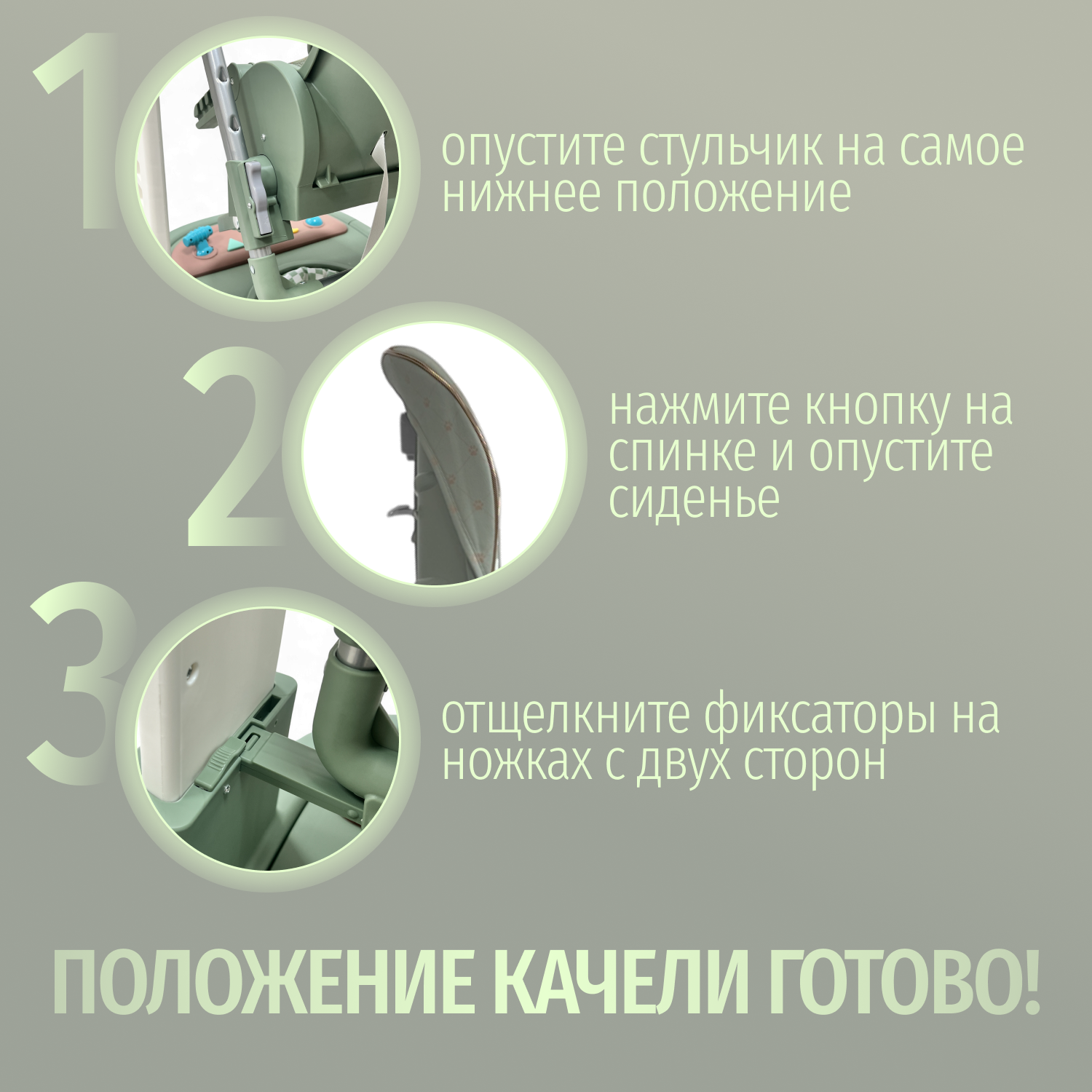 1

опустите стульчик на самое нижнее положение

2

нажмите кнопку на спинке и опустите сиденье

3

отщелкните фиксаторы на ножках с двух сторон

ПОЛОЖЕНИЕ КАЧЕЛИ ГОТОВО!