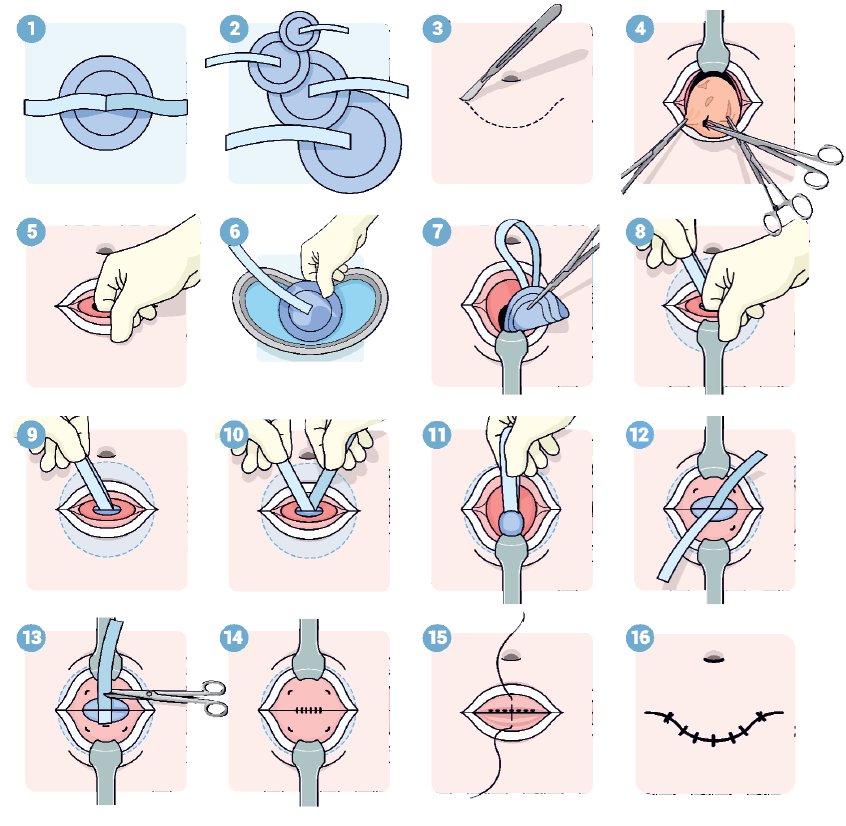 1
2
3
4
5
6
7
8
9
10
11
12
13
14
15
16