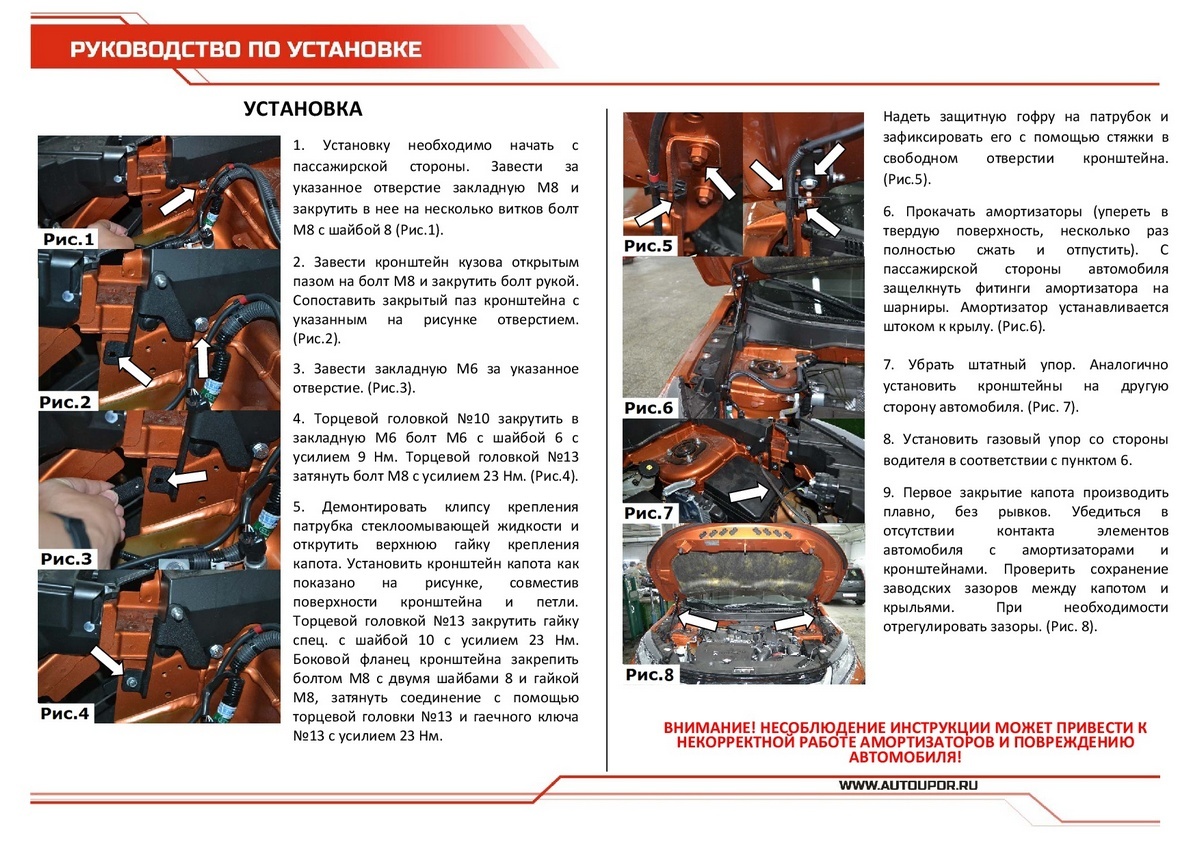 РУКОВОДСТВО ПО УСТАНОВКЕ

УСТАНОВКА

Рис.1

Рис.2

Рис.3

Рис.4

1. Установку необходимо начать с пассажирской стороны. Завести за указанное отверстие закладную М8 и закрутить в нее на несколько витков болт М8 с шайбой 8 (Рис.1).

2. Завести кронштейн кузова открытым пазом на болт М8 и закрутить болт рукой. Сопоставить закрытый паз кронштейна с указанным на рисунке отверстием. (Рис.2).

3. Завести закладную М6 за указанное отверстие. (Рис.3).

4. Торцевой головкой №10 закрутить в закладную М6 болт М6 с шайбой 6 с усилием 9 Нм. Торцевой головкой №13 затянуть болт М8 с усилием 23 Нм. (Рис.4).

5. Демонтировать клипсу крепления патрубка стеклоомывающей жидкости и открутить верхнюю гайку крепления капота. Установить кронштейн капота как показано на рисунке, совместив поверхности кронштейна и петли. Торцевой головкой №13 закрутить гайку спец. с шайбой 10 с усилием 23 Нм. Боковой фланец кронштейна закрепить болтом М8 с двумя шайбами 8 и гайкой М8, затянуть соединение с помощью торцевой головки №13 и гаечного ключа №13 с усилием 23 Нм.

Рис.5

Рис.6

Рис.7

Рис.8

Надеть защитную гофру на патрубок и зафиксировать его с помощью стяжки в свободном отверстии кронштейна. (Рис.5).

6. Прокачать амортизаторы (упереть в твердую поверхность, несколько раз полностью сжать и отпустить). С пассажирской стороны автомобиля защелкнуть фитинги амортизатора на шарниры. Амортизатор устанавливается штоком к крылу. (Рис.6).

7. Убрать штатный упор. Аналогично установить кронштейны на другую сторону автомобиля. (Рис. 7).

8. Установить газовый упор со стороны водителя в соответствии с пунктом 6.

9. Первое закрытие капота производить плавно, без рывков. Убедиться в отсутствии контакта элементов автомобиля с амортизаторами и кронштейнами. Проверить сохранение заводских зазоров между капотом и крыльями. При необходимости отрегулировать зазоры. (Рис. 8).

ВНИМАНИЕ! НЕСОБЛЮДЕНИЕ ИНСТРУКЦИИ МОЖЕТ ПРИВЕСТИ К НЕКОРРЕКТНОЙ РАБОТЕ АМОРТИЗАТОРОВ И ПОВРЕЖДЕНИЮ АВТОМОБИЛЯ!

WWW.AUTOUPOR.RU