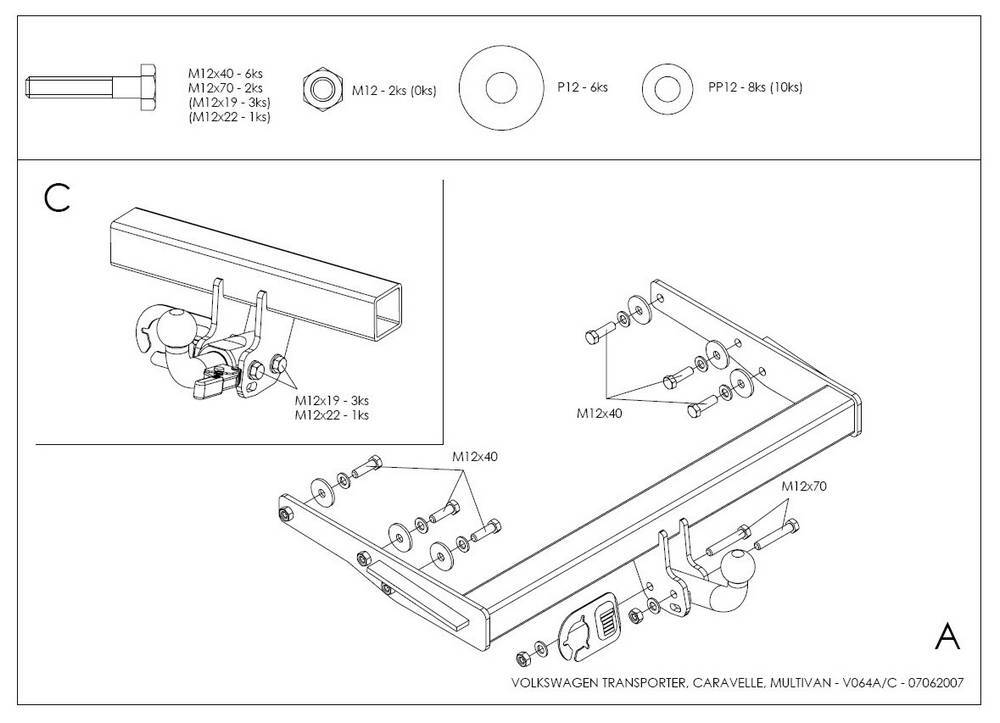 M12x40 - 6ks
M12x70 - 2ks
(M12x19 - 3ks)
(M12x22 - 1ks)

M12 - 2ks (0ks)

P12 - 6ks

PP12 - 8ks (10ks)

C

M12x19 - 3ks
M12x22 - 1ks

M12x40

M12x40

M12x70

A

VOLKSWAGEN TRANSPORTER, CARAVELLE, MULTIVAN - V064A/C - 07062007