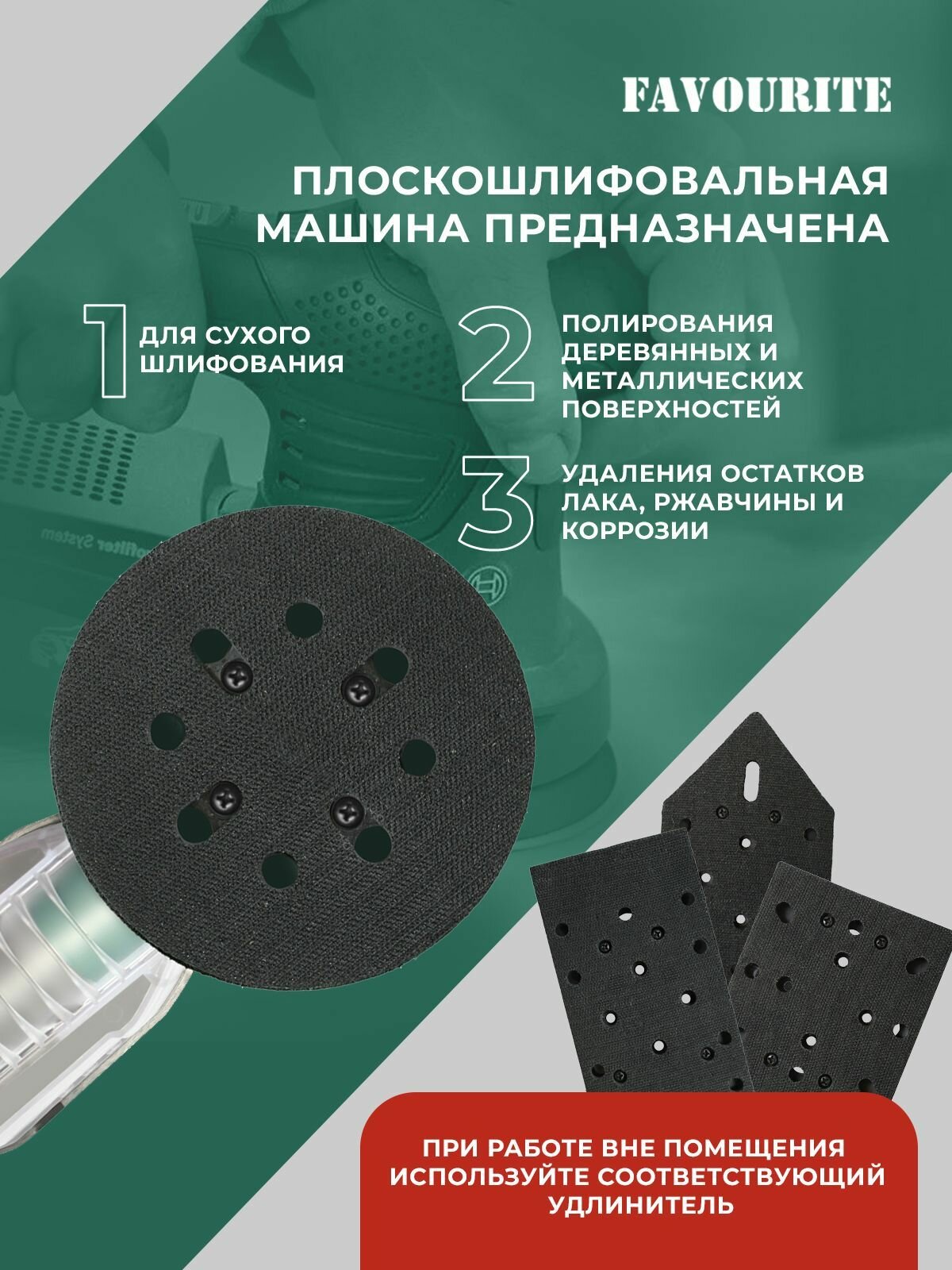 FAVOURITE

ПЛОСКОШЛИФОВАЛЬНАЯ МАШИНА ПРЕДНАЗНАЧЕНА

1 ДЛЯ СУХОГО ШЛИФОВАНИЯ

2 ПОЛИРОВАНИЯ ДЕРЕВЯННЫХ И МЕТАЛЛИЧЕСКИХ ПОВЕРХНОСТЕЙ

3 УДАЛЕНИЯ ОСТАТКОВ ЛАКА, РЖАВЧИНЫ И КОРРОЗИИ

ПРИ РАБОТЕ ВНЕ ПОМЕЩЕНИЯ ИСПОЛЬЗУЙТЕ СООТВЕТСТВУЮЩИЙ УДЛИНИТЕЛЬ