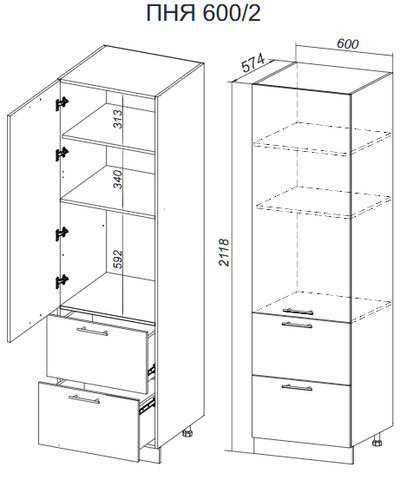 ПНЯ 600/2

313

340

592

574

600

2118